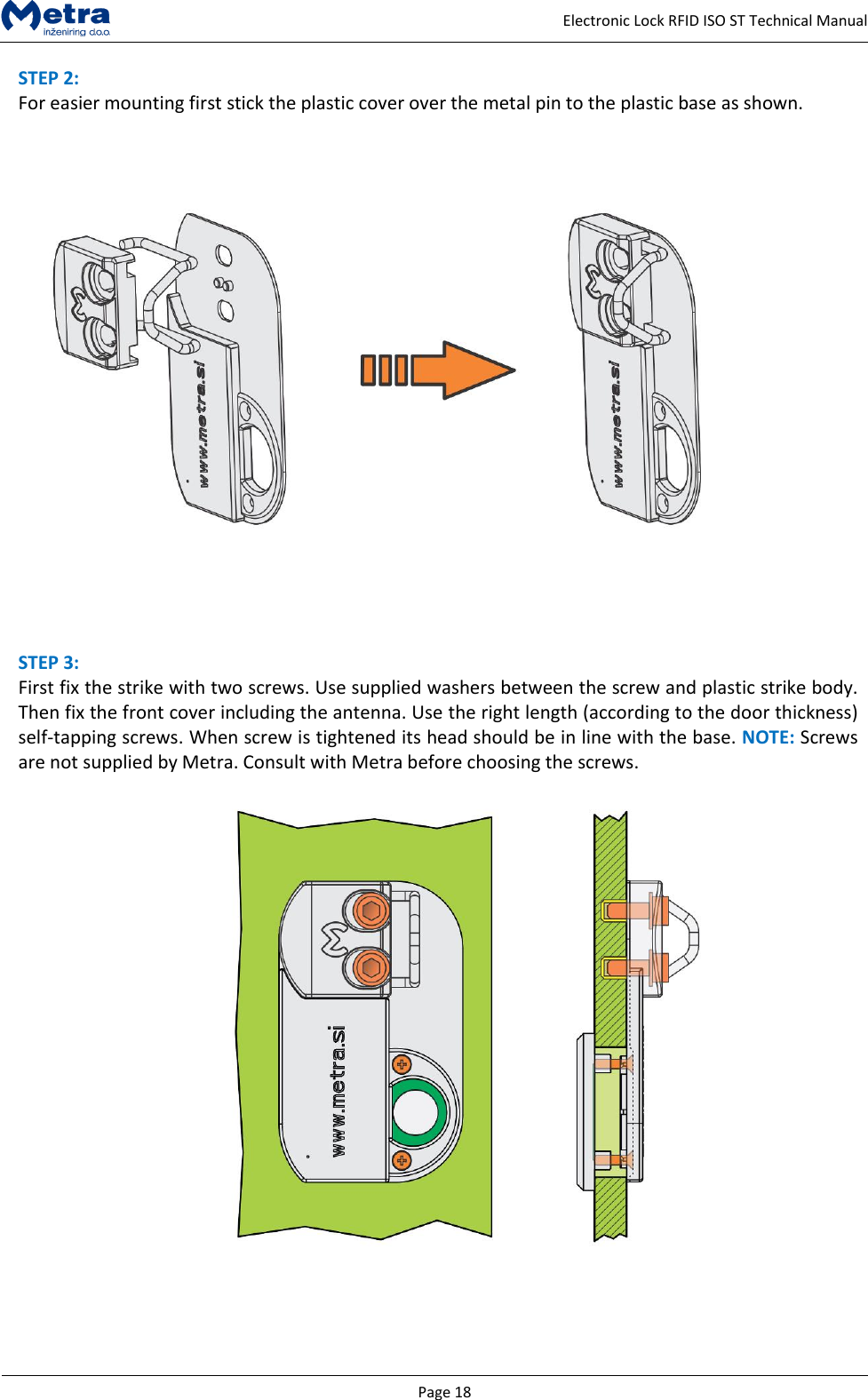 Metra inženiring d.o.o.

Electronic Lock RFID ISO ST Technical Manual

STEP 2:
For easier mounting first stick the plastic cover over the metal pin to the plastic base as shown.

www.metra.si

www.metra.si

STEP 3:
First fix the strike with two screws. Use supplied washers between the screw and plastic strike body. Then fix the front cover including the antenna. Use the right length (according to the door thickness) self-tapping screws. When screw is tightened its head should be in line with the base. NOTE: Screws are not supplied by Metra. Consult with Metra before choosing the screws.

www.metra.si

Page 18