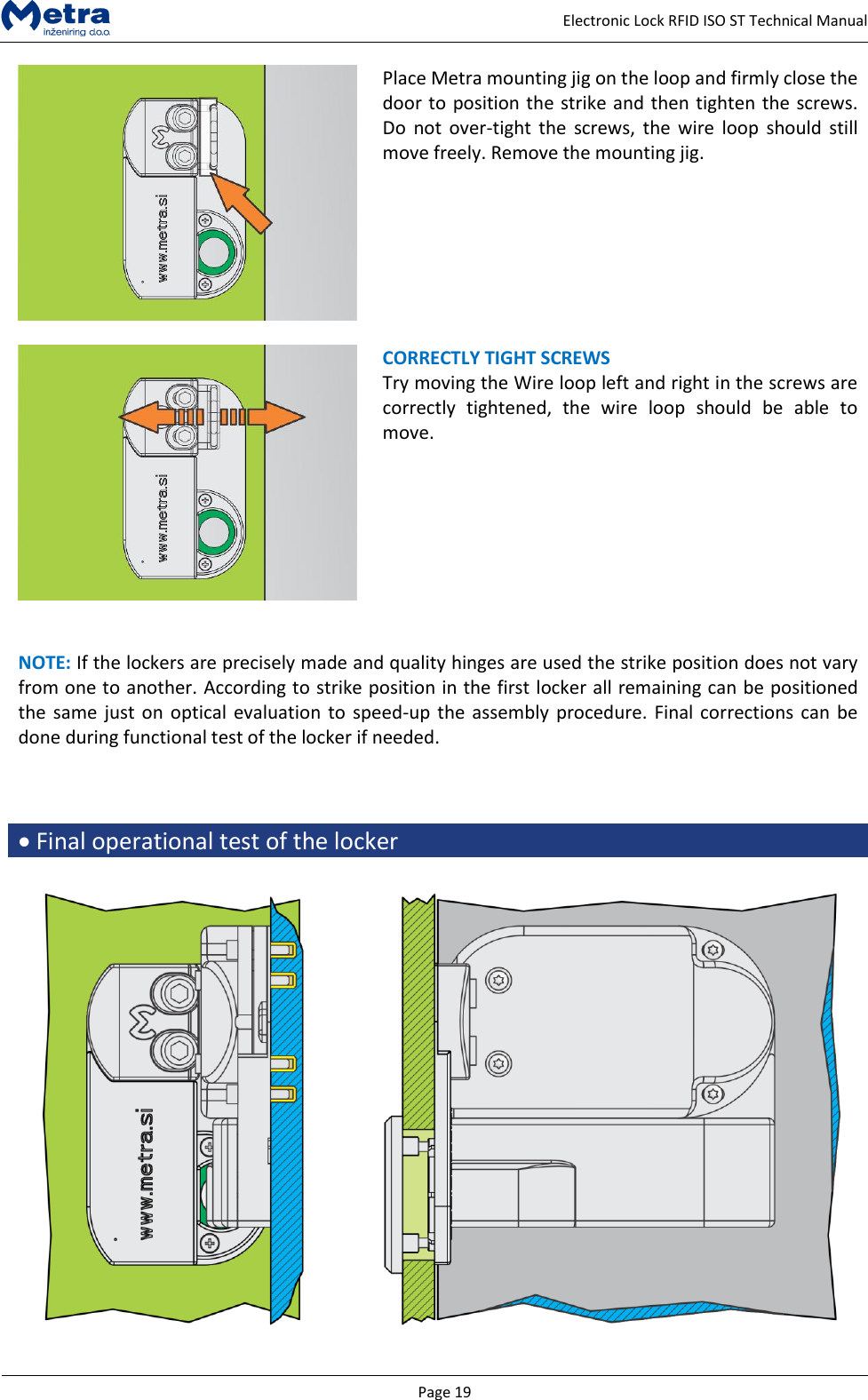 Metra
inženiring d.o.o.

Electronic Lock RFID ISO ST Technical Manual

www.metra.si

Place Metra mounting jig on the loop and firmly close the door to position the strike and then tighten the screws. Do not over-tight the screws, the wire loop should still move freely. Remove the mounting jig.

www.metra.si

CORRECTLY TIGHT SCREWS
Try moving the Wire loop left and right in the screws are correctly tightened, the wire loop should be able to move.

NOTE: If the lockers are precisely made and quality hinges are used the strike position does not vary from one to another. According to strike position in the first locker all remaining can be positioned the same just on optical evaluation to speed-up the assembly procedure. Final corrections can be done during functional test of the locker if needed.

• Final operational test of the locker

www.metra.si

Page 19