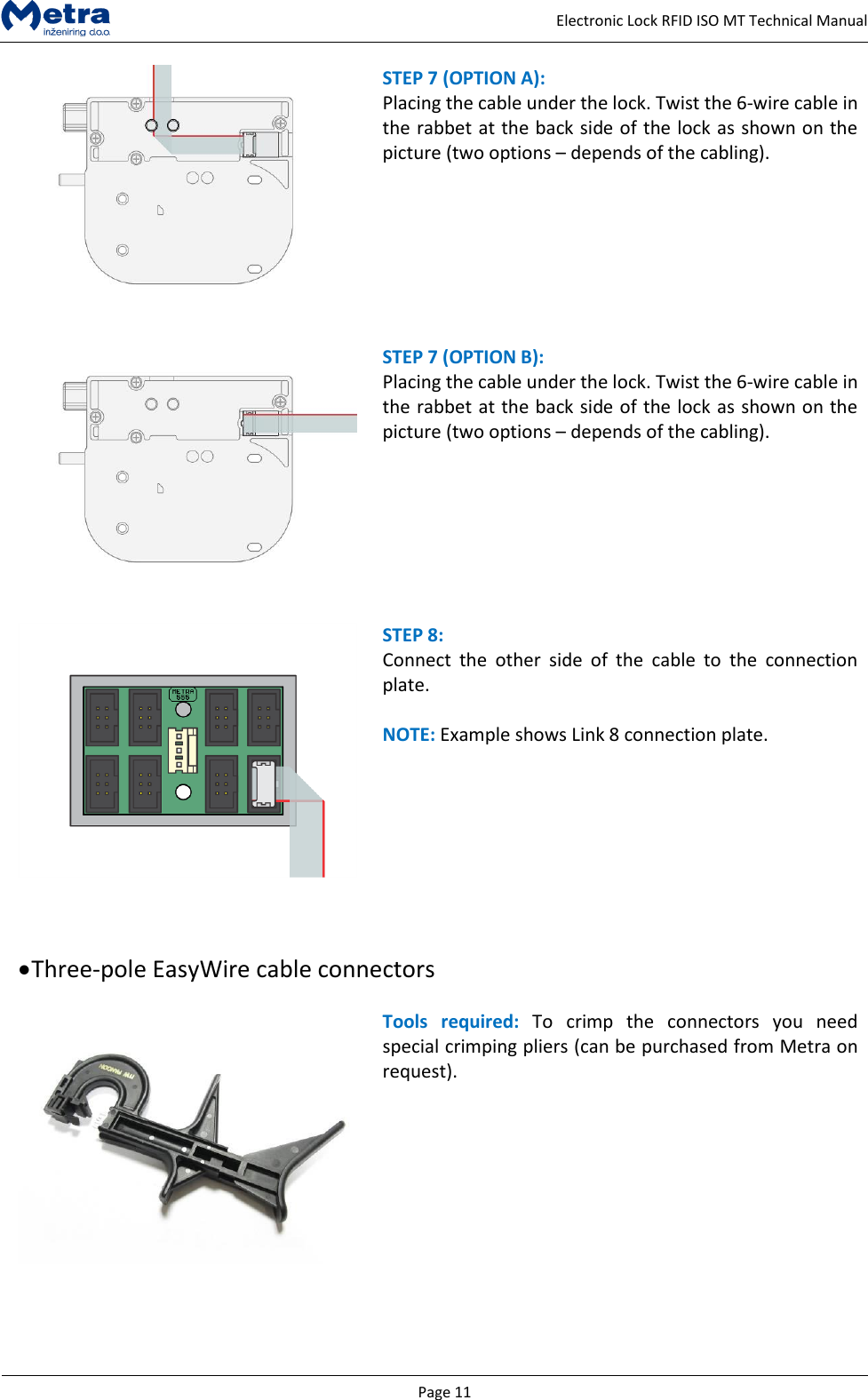 Metra
inženiring d.o.o.

Electronic Lock RFID ISO MT Technical Manual

STEP 7 (OPTION A):
Placing the cable under the lock. Twist the 6-wire cable in the rabbet at the back side of the lock as shown on the picture (two options – depends of the cabling).

STEP 7 (OPTION B):
Placing the cable under the lock. Twist the 6-wire cable in the rabbet at the back side of the lock as shown on the picture (two options – depends of the cabling).

METRA 555

STEP 8:
Connect the other side of the cable to the connection plate.

NOTE: Example shows Link 8 connection plate.

•Three-pole EasyWire cable connectors

Tools required: To crimp the connectors you need special crimping pliers (can be purchased from Metra on request).

Page 11