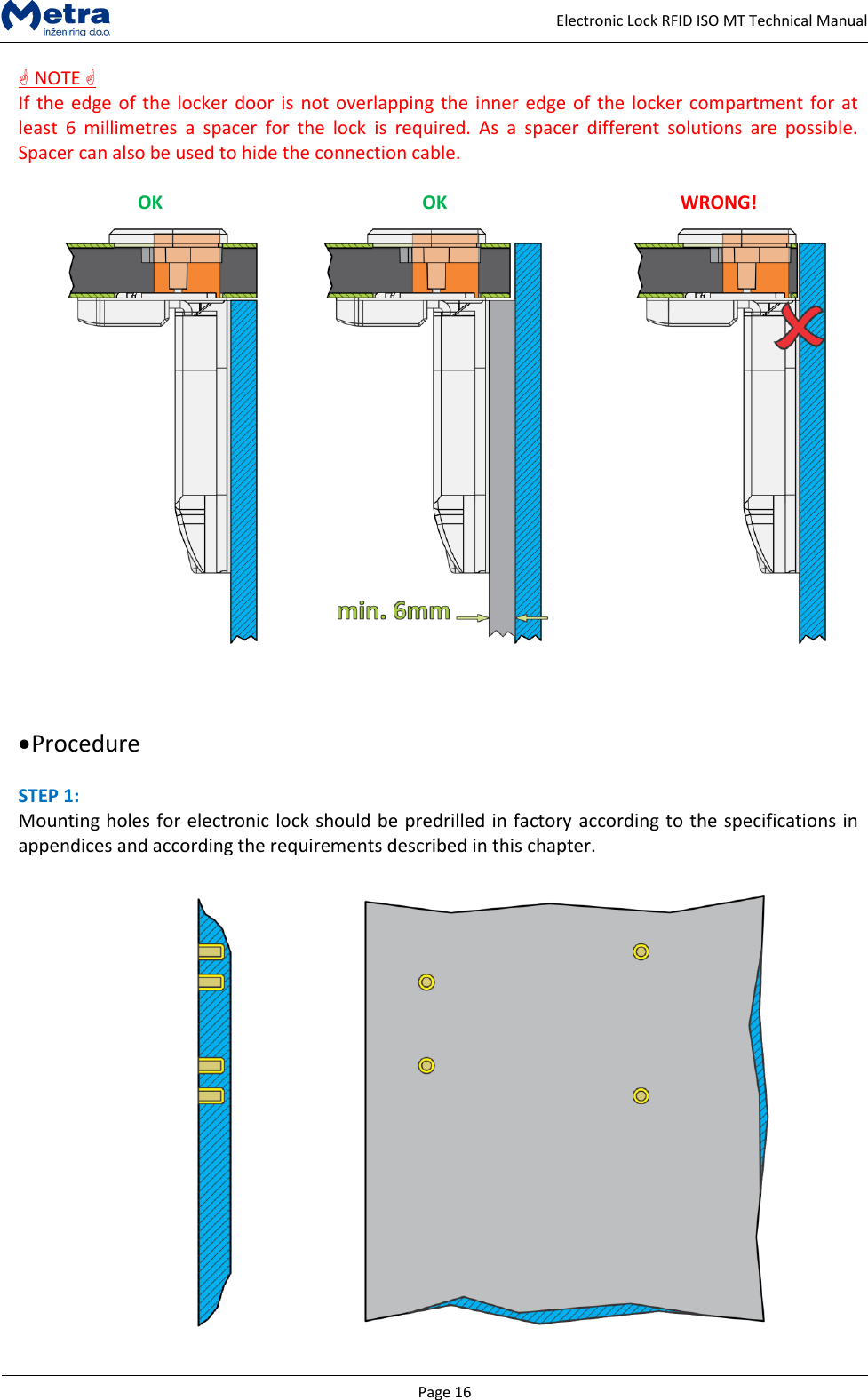 Metra inženiring d.o.o.

Electronic Lock RFID ISO MT Technical Manual

☝ NOTE ☝
If the edge of the locker door is not overlapping the inner edge of the locker compartment for at least 6 millimetres a spacer for the lock is required. As a spacer different solutions are possible. Spacer can also be used to hide the connection cable.

OK

OK

WRONG!

min. 6mm

•Procedure

STEP 1:
Mounting holes for electronic lock should be predrilled in factory according to the specifications in appendices and according the requirements described in this chapter.

Page 16