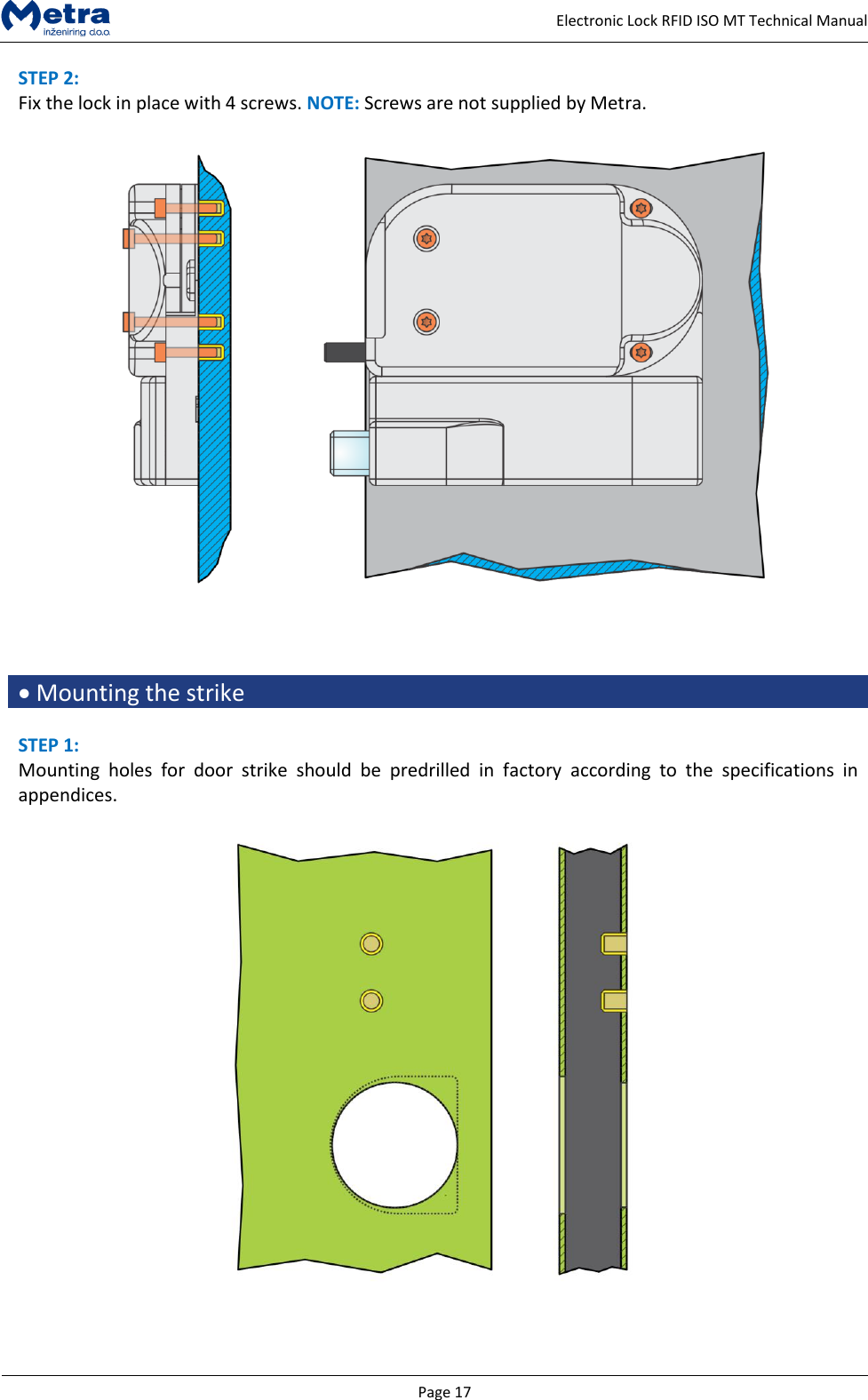 Metra
inženiring d.o.o.

Electronic Lock RFID ISO MT Technical Manual

STEP 2:
Fix the lock in place with 4 screws. NOTE: Screws are not supplied by Metra.

• Mounting the strike

STEP 1:
Mounting holes for door strike should be predrilled in factory according to the specifications in appendices.

Page 17