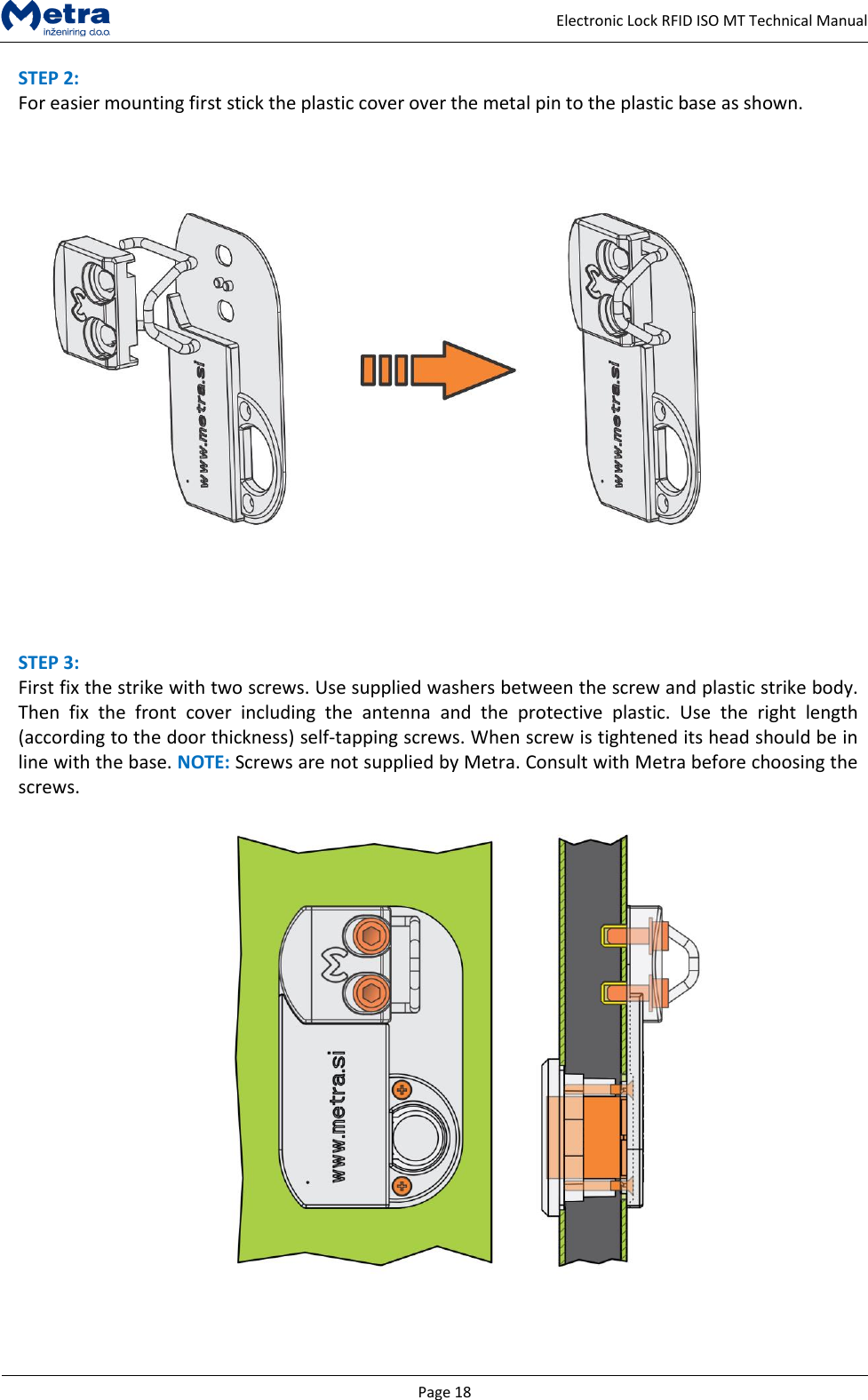 Metra inženiring d.o.o.

Electronic Lock RFID ISO MT Technical Manual

STEP 2:
For easier mounting first stick the plastic cover over the metal pin to the plastic base as shown.

www.metra.si

www.metra.si

STEP 3:
First fix the strike with two screws. Use supplied washers between the screw and plastic strike body. Then fix the front cover including the antenna and the protective plastic. Use the right length (according to the door thickness) self-tapping screws. When screw is tightened its head should be in line with the base. NOTE: Screws are not supplied by Metra. Consult with Metra before choosing the screws.

www.metra.si

Page 18