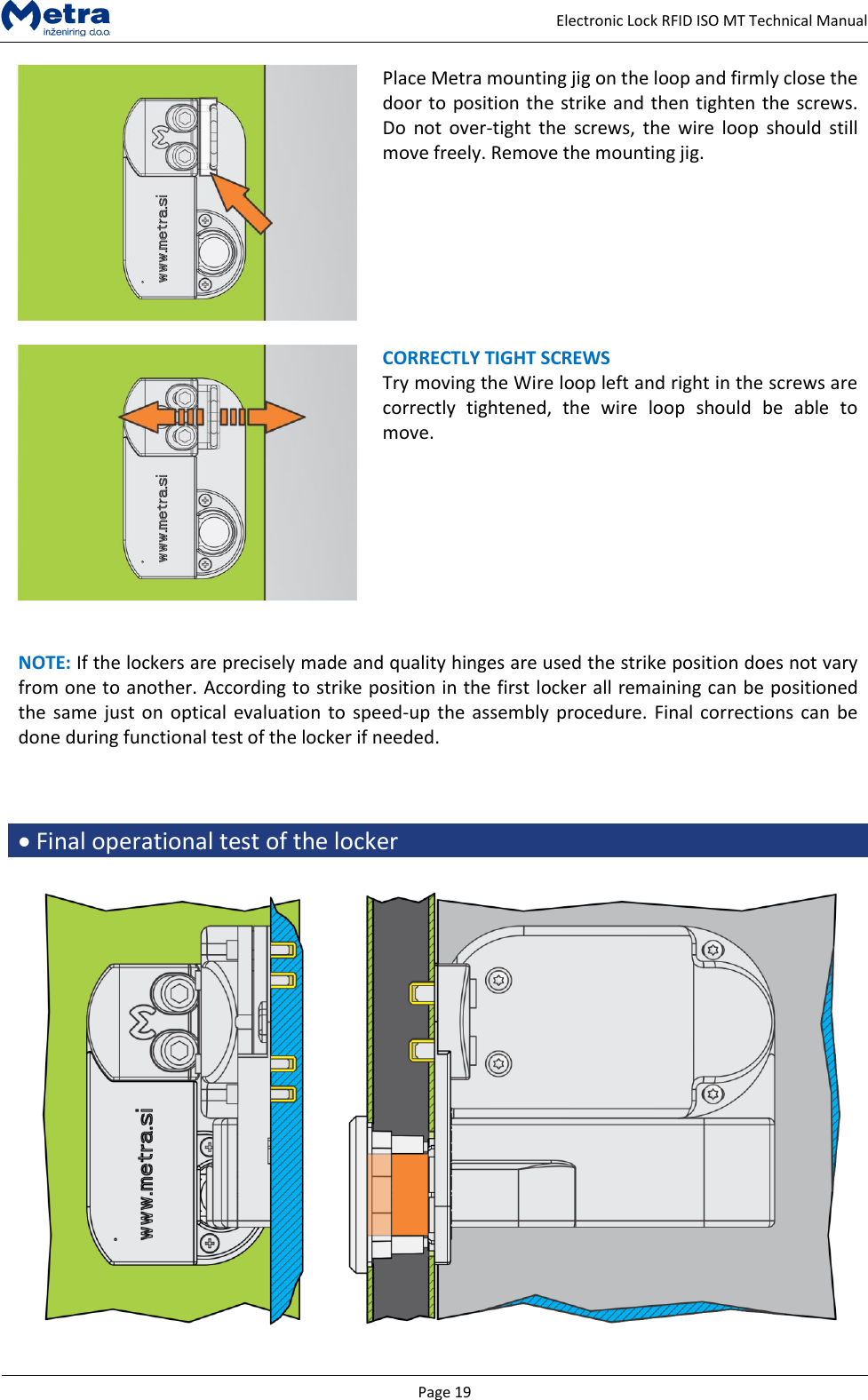 Metra inženiring d.o.o.

Electronic Lock RFID ISO MT Technical Manual

www.metra.si

Place Metra mounting jig on the loop and firmly close the door to position the strike and then tighten the screws. Do not over-tight the screws, the wire loop should still move freely. Remove the mounting jig.

www.metra.si

CORRECTLY TIGHT SCREWS
Try moving the Wire loop left and right in the screws are correctly tightened, the wire loop should be able to move.

NOTE: If the lockers are precisely made and quality hinges are used the strike position does not vary from one to another. According to strike position in the first locker all remaining can be positioned the same just on optical evaluation to speed-up the assembly procedure. Final corrections can be done during functional test of the locker if needed.

• Final operational test of the locker

www.metra.si

Page 19