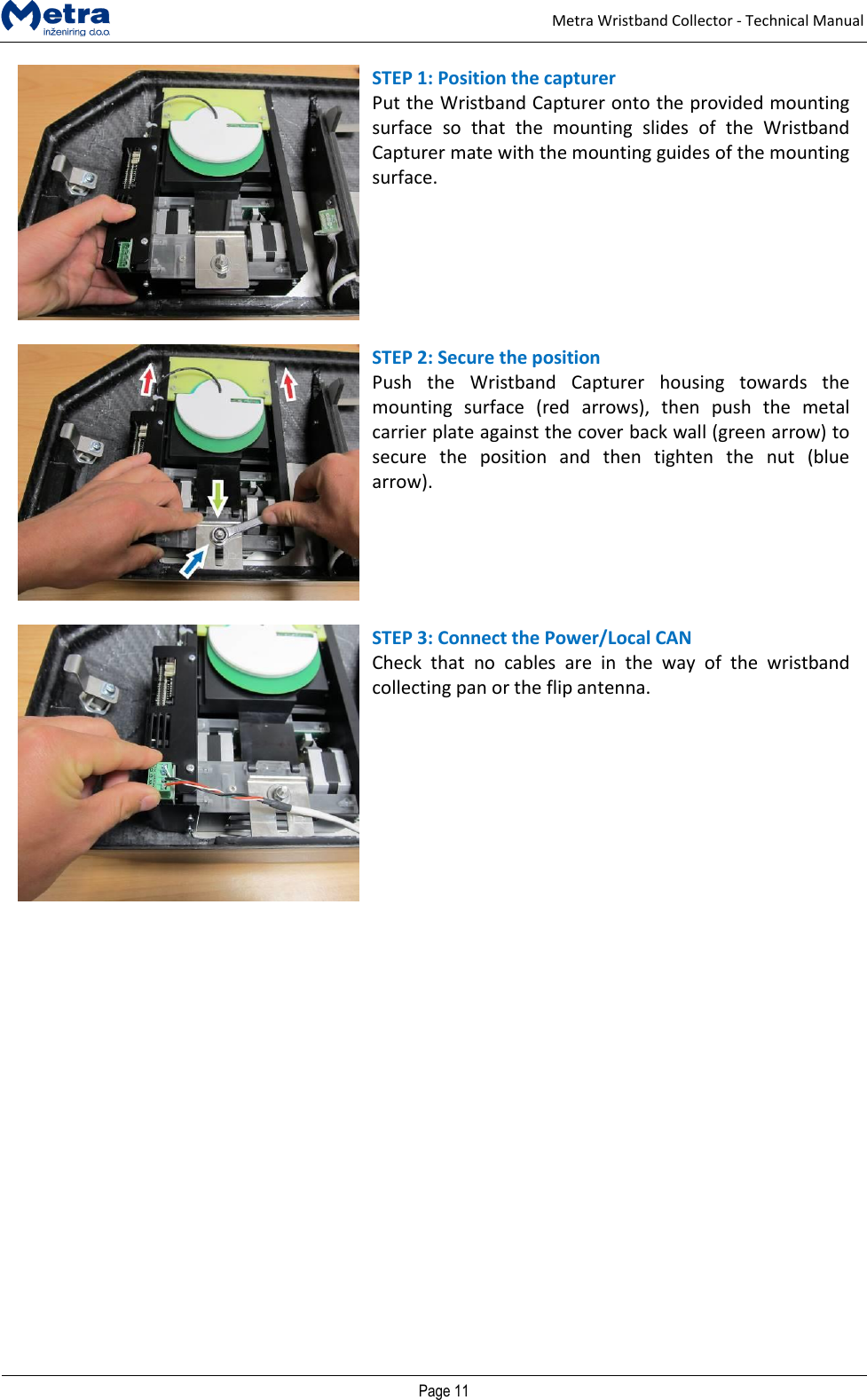 Metra
inženiring d.o.o.

Metra Wristband Collector - Technical Manual

STEP 1: Position the capturer
Put the Wristband Capturer onto the provided mounting surface so that the mounting slides of the Wristband Capturer mate with the mounting guides of the mounting surface.

STEP 2: Secure the position
Push the Wristband Capturer housing towards the mounting surface (red arrows), then push the metal carrier plate against the cover back wall (green arrow) to secure the position and then tighten the nut (blue arrow).

STEP 3: Connect the Power/Local CAN
Check that no cables are in the way of the wristband collecting pan or the flip antenna.

Page 11