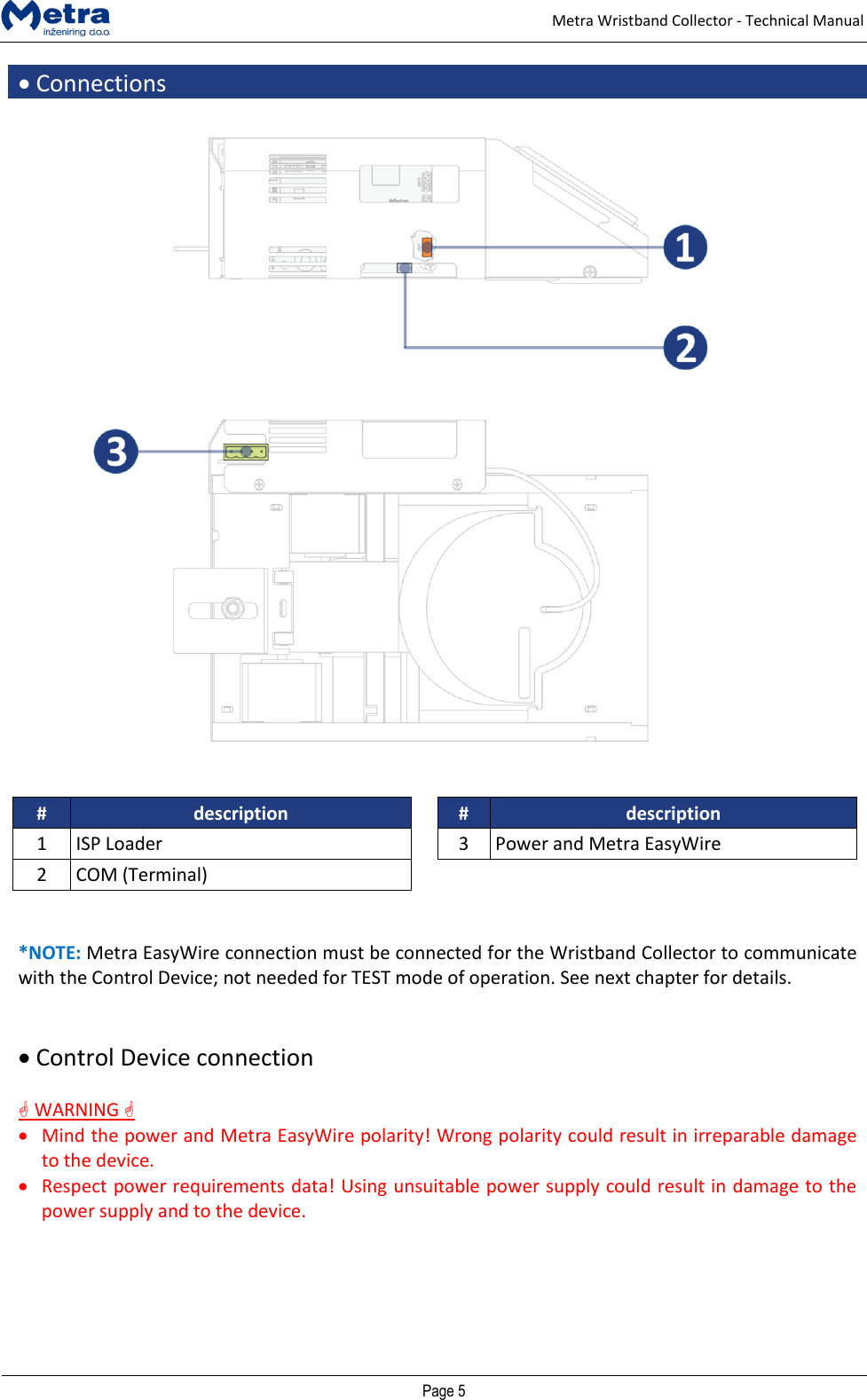 Metra inženiring d.o.o.

Metra Wristband Collector - Technical Manual

• Connections

1

2

3

| # | description |
|---|---|
| 1 | ISP Loader |
| 2 | COM (Terminal) |

| # | description |
|---|---|
| 3 | Power and Metra EasyWire |

*NOTE: Metra EasyWire connection must be connected for the Wristband Collector to communicate with the Control Device; not needed for TEST mode of operation. See next chapter for details.

• Control Device connection

☝ WARNING ☝

• Mind the power and Metra EasyWire polarity! Wrong polarity could result in irreparable damage to the device.
• Respect power requirements data! Using unsuitable power supply could result in damage to the power supply and to the device.

Page 5