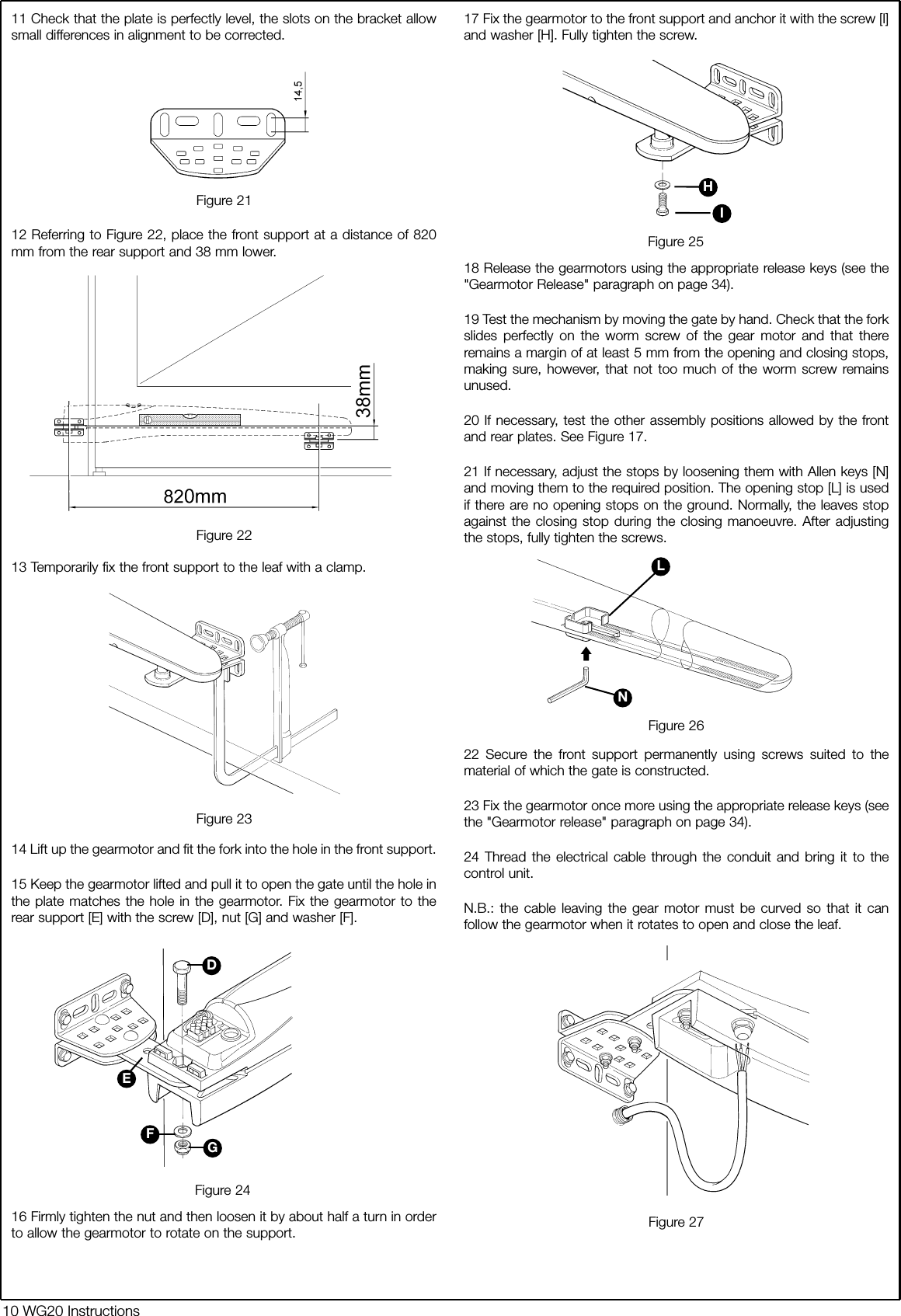 11 Check that the plate is perfectly level, the slots on the bracket allow small differences in alignment to be corrected.

14,5

Figure 21

12 Referring to Figure 22, place the front support at a distance of 820 mm from the rear support and 38 mm lower.

38mm

820mm

Figure 22

13 Temporarily fix the front support to the leaf with a clamp.

Figure 23

14 Lift up the gearmotor and fit the fork into the hole in the front support.

15 Keep the gearmotor lifted and pull it to open the gate until the hole in the plate matches the hole in the gearmotor. Fix the gearmotor to the rear support [E] with the screw [D], nut [G] and washer [F].

D

E

F

G

Figure 24

16 Firmly tighten the nut and then loosen it by about half a turn in order to allow the gearmotor to rotate on the support.

17 Fix the gearmotor to the front support and anchor it with the screw [I] and washer [H]. Fully tighten the screw.

H

I

Figure 25

18 Release the gearmotors using the appropriate release keys (see the "Gearmotor Release" paragraph on page 34).

19 Test the mechanism by moving the gate by hand. Check that the fork slides perfectly on the worm screw of the gear motor and that there remains a margin of at least 5 mm from the opening and closing stops, making sure, however, that not too much of the worm screw remains unused.

20 If necessary, test the other assembly positions allowed by the front and rear plates. See Figure 17.

21 If necessary, adjust the stops by loosening them with Allen keys [N] and moving them to the required position. The opening stop [L] is used if there are no opening stops on the ground. Normally, the leaves stop against the closing stop during the closing manoeuvre. After adjusting the stops, fully tighten the screws.

L

N

Figure 26

22 Secure the front support permanently using screws suited to the material of which the gate is constructed.

23 Fix the gearmotor once more using the appropriate release keys (see the "Gearmotor release" paragraph on page 34).

24 Thread the electrical cable through the conduit and bring it to the control unit.

N.B.: the cable leaving the gear motor must be curved so that it can follow the gearmotor when it rotates to open and close the leaf.

Figure 27

10 WG20 Instructions