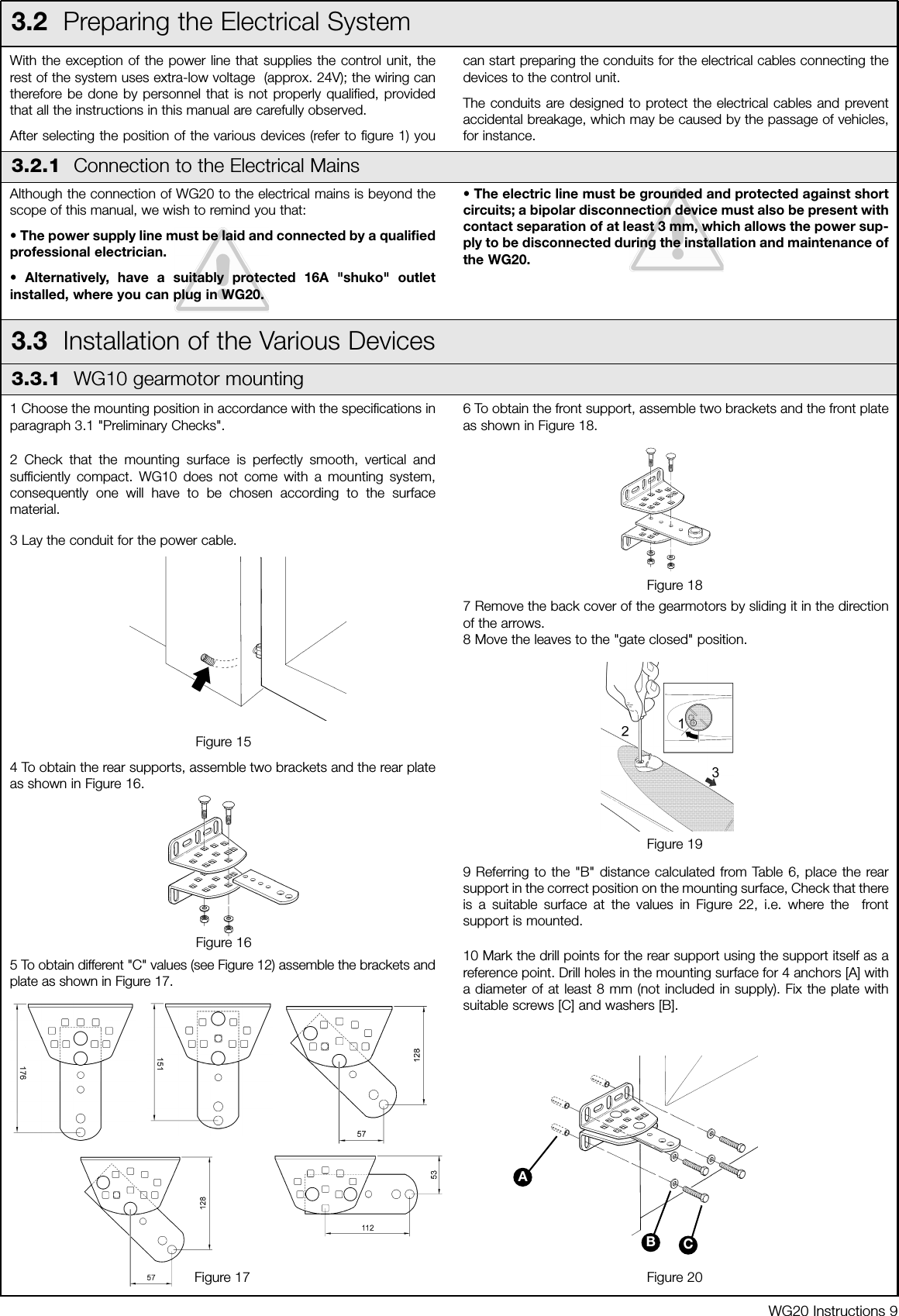 3.2 Preparing the Electrical System

With the exception of the power line that supplies the control unit, the rest of the system uses extra-low voltage (approx. 24V); the wiring can therefore be done by personnel that is not properly qualified, provided that all the instructions in this manual are carefully observed.

After selecting the position of the various devices (refer to figure 1) you can start preparing the conduits for the electrical cables connecting the devices to the control unit.

The conduits are designed to protect the electrical cables and prevent accidental breakage, which may be caused by the passage of vehicles, for instance.

3.2.1 Connection to the Electrical Mains

Although the connection of WG20 to the electrical mains is beyond the scope of this manual, we wish to remind you that:

• The power supply line must be laid and connected by a qualified professional electrician.

• Alternatively, have a suitably protected 16A "shuko" outlet installed, where you can plug in WG20.

• The electric line must be grounded and protected against short circuits; a bipolar disconnection device must also be present with contact separation of at least 3 mm, which allows the power supply to be disconnected during the installation and maintenance of the WG20.

3.3 Installation of the Various Devices

3.3.1 WG10 gearmotor mounting

1 Choose the mounting position in accordance with the specifications in paragraph 3.1 "Preliminary Checks".

2 Check that the mounting surface is perfectly smooth, vertical and sufficiently compact. WG10 does not come with a mounting system, consequently one will have to be chosen according to the surface material.

3 Lay the conduit for the power cable.

Figure 15

4 To obtain the rear supports, assemble two brackets and the rear plate as shown in Figure 16.

Figure 16

5 To obtain different "C" values (see Figure 12) assemble the brackets and plate as shown in Figure 17.

176

151

128

57

128

57

53

112

Figure 17

6 To obtain the front support, assemble two brackets and the front plate as shown in Figure 18.

Figure 18

7 Remove the back cover of the gearmotors by sliding it in the direction of the arrows.
8 Move the leaves to the "gate closed" position.

2

1

3

Figure 19

9 Referring to the "B" distance calculated from Table 6, place the rear support in the correct position on the mounting surface, Check that there is a suitable surface at the values in Figure 22, i.e. where the front support is mounted.

10 Mark the drill points for the rear support using the support itself as a reference point. Drill holes in the mounting surface for 4 anchors [A] with a diameter of at least 8 mm (not included in supply). Fix the plate with suitable screws [C] and washers [B].

A

B

C

Figure 20

WG20 Instructions 9