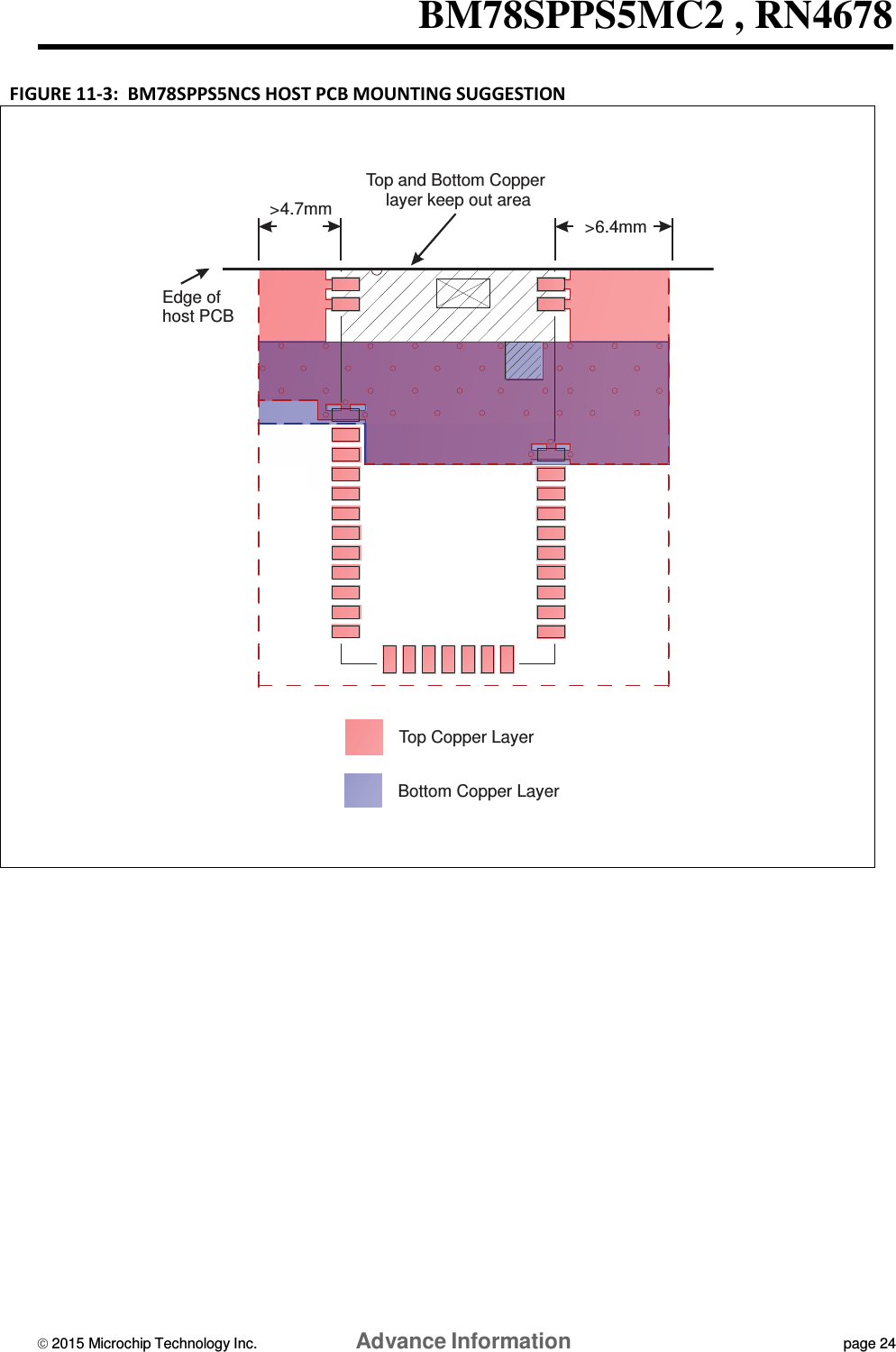 BM78SPPS5MC2 , RN4678

FIGURE 11-3: BM78SPPS5NCS HOST PCB MOUNTING SUGGESTION

Top and Bottom Copper layer keep out area

>4.7mm

>6.4mm

Edge of host PCB

Top Copper Layer

Bottom Copper Layer

© 2015 Microchip Technology Inc.

Advance Information

page 24