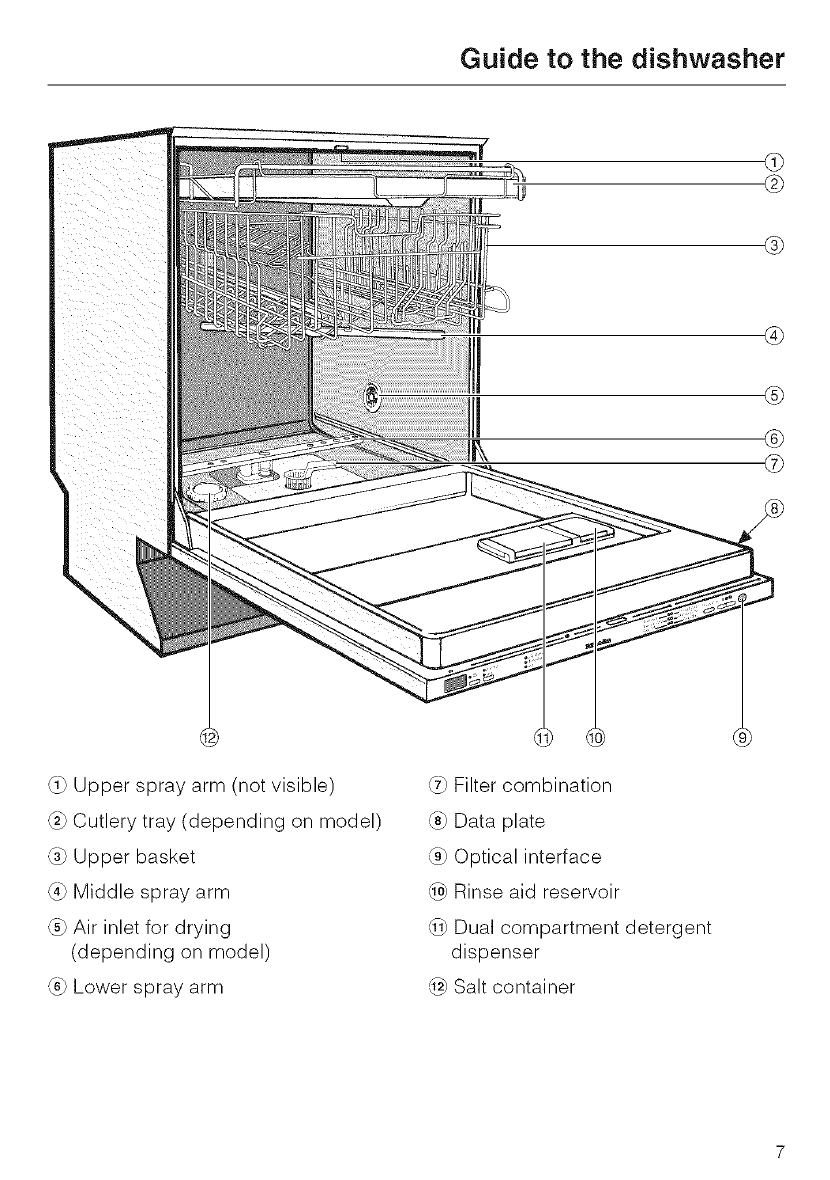 Guide to the dishwasher

①
②
③
④
⑤
⑥
⑦
⑧
⑫
⑪
⑩
⑨

① Upper spray arm (not visible)

② Cutlery tray (depending on model)

③ Upper basket

④ Middle spray arm

⑤ Air inlet for drying (depending on model)

⑥ Lower spray arm

⑦ Filter combination

⑧ Data plate

⑨ Optical interface

⑩ Rinse aid reservoir

⑪ Dual compartment detergent dispenser

⑫ Salt container

7