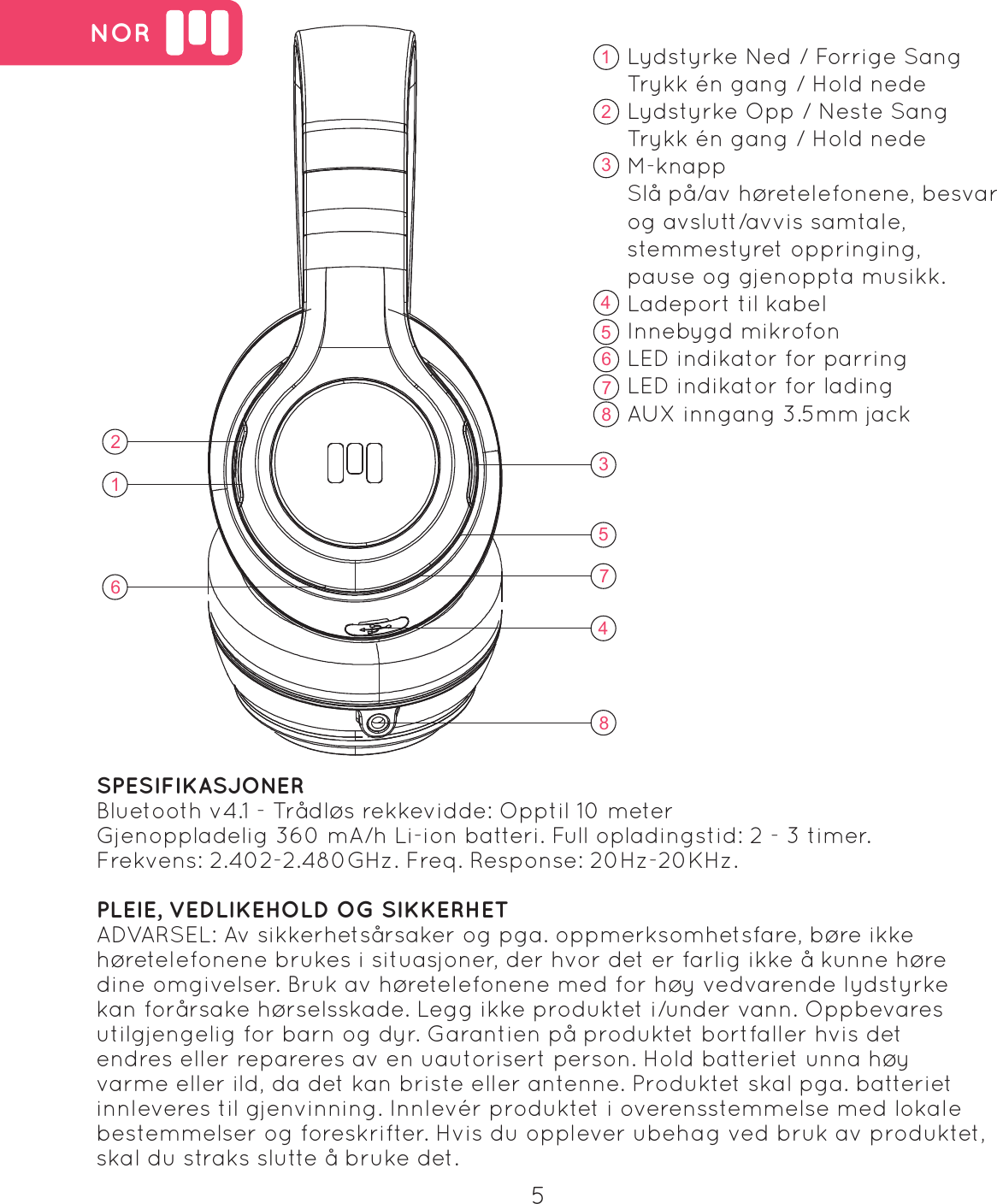 NOR

1 Lydstyrke Ned / Forrige Sang
Trykk én gang / Hold nede
2 Lydstyrke Opp / Neste Sang
Trykk én gang / Hold nede
3 M-knapp
Slå på/av høretelefonene, besvar og avslutt/avvis samtale, stemmestyret oppringing, pause og gjenoppta musikk.
4 Ladeport til kabel
5 Innebygd mikrofon
6 LED indikator for parring
7 LED indikator for lading
8 AUX inngang 3.5mm jack

2
1
6
3
5
7
4
8

SPESIFIKASJONER
Bluetooth v4.1 - Trådløs rekkevidde: Opptil 10 meter
Gjenoppladelig 360 mA/h Li-ion batteri. Full opladingstid: 2 - 3 timer.
Frekvens: 2.402-2.480GHz. Freq. Response: 20Hz-20KHz.

PLEIE, VEDLIKEHOLD OG SIKKERHET
ADVARSEL: Av sikkerhetsårsaker og pga. oppmerksomhetsfare, børe ikke høretelefonene brukes i situasjoner, der hvor det er farlig ikke å kunne høre dine omgivelser. Bruk av høretelefonene med for høy vedvarende lydstyrke kan forårsake hørselsskade. Legg ikke produktet i/under vann. Oppbevares utilgjengelig for barn og dyr. Garantien på produktet bortfaller hvis det endres eller repareres av en uautorisert person. Hold batteriet unna høy varme eller ild, da det kan briste eller antenne. Produktet skal pga. batteriet innleveres til gjenvinning. Innlevér produktet i overensstemmelse med lokale bestemmelser og foreskrifter. Hvis du opplever ubehag ved bruk av produktet, skal du straks slutte å bruke det.

5