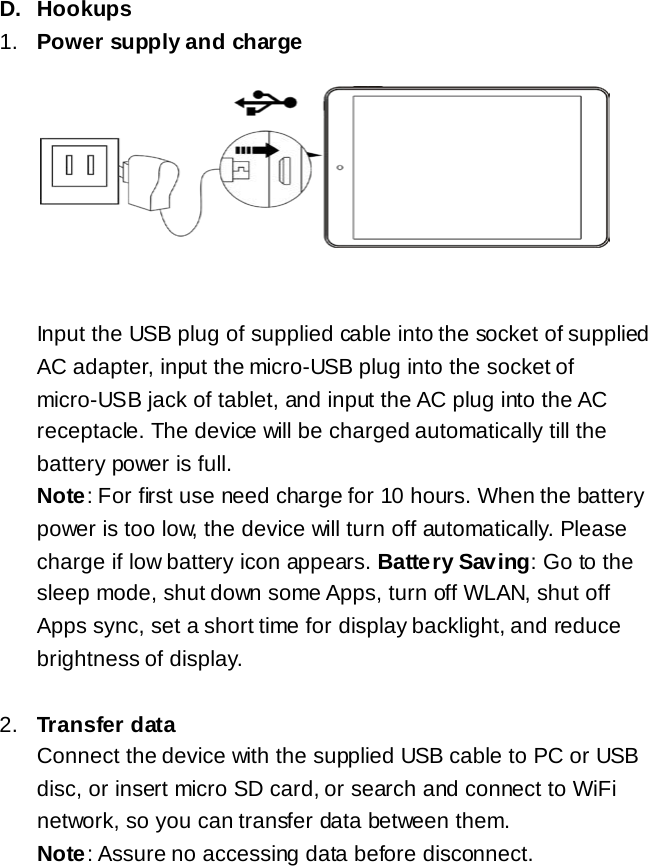 D. Hookups
1. Power supply and charge

Input the USB plug of supplied cable into the socket of supplied AC adapter, input the micro-USB plug into the socket of micro-USB jack of tablet, and input the AC plug into the AC receptacle. The device will be charged automatically till the battery power is full.
Note: For first use need charge for 10 hours. When the battery power is too low, the device will turn off automatically. Please charge if low battery icon appears. Battery Saving: Go to the sleep mode, shut down some Apps, turn off WLAN, shut off Apps sync, set a short time for display backlight, and reduce brightness of display.

2. Transfer data
Connect the device with the supplied USB cable to PC or USB disc, or insert micro SD card, or search and connect to WiFi network, so you can transfer data between them.
Note: Assure no accessing data before disconnect.