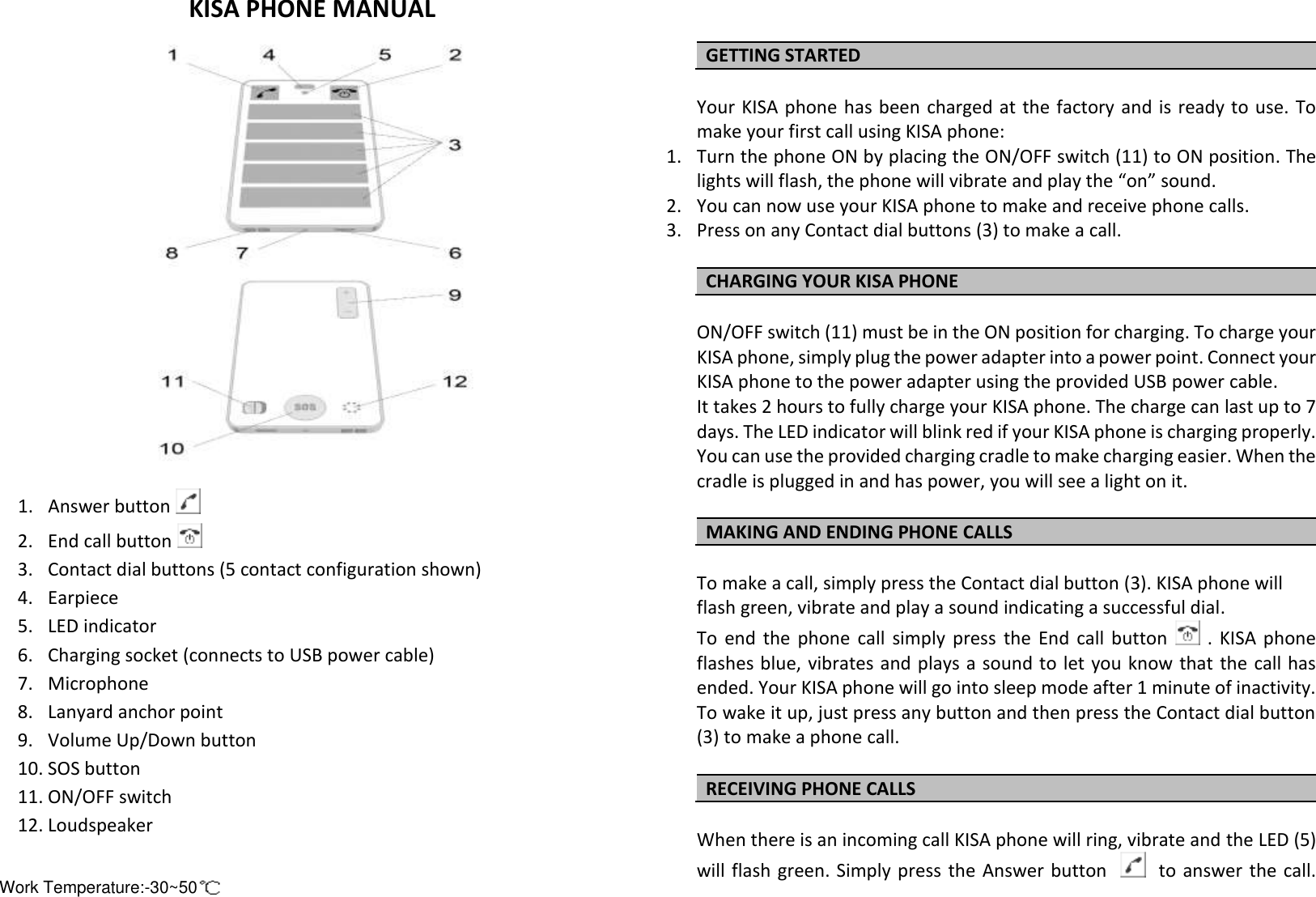 KISA PHONE MANUAL

1 4 5 2
3
8 7 6
9
11 12
SOS
10

1. Answer button
2. End call button
3. Contact dial buttons (5 contact configuration shown)
4. Earpiece
5. LED indicator
6. Charging socket (connects to USB power cable)
7. Microphone
8. Lanyard anchor point
9. Volume Up/Down button
10. SOS button
11. ON/OFF switch
12. Loudspeaker

Work Temperature:-30~50℃

GETTING STARTED

Your KISA phone has been charged at the factory and is ready to use. To make your first call using KISA phone:
1. Turn the phone ON by placing the ON/OFF switch (11) to ON position. The lights will flash, the phone will vibrate and play the “on” sound.
2. You can now use your KISA phone to make and receive phone calls.
3. Press on any Contact dial buttons (3) to make a call.

CHARGING YOUR KISA PHONE

ON/OFF switch (11) must be in the ON position for charging. To charge your KISA phone, simply plug the power adapter into a power point. Connect your KISA phone to the power adapter using the provided USB power cable.
It takes 2 hours to fully charge your KISA phone. The charge can last up to 7 days. The LED indicator will blink red if your KISA phone is charging properly. You can use the provided charging cradle to make charging easier. When the cradle is plugged in and has power, you will see a light on it.

MAKING AND ENDING PHONE CALLS

To make a call, simply press the Contact dial button (3). KISA phone will flash green, vibrate and play a sound indicating a successful dial.
To end the phone call simply press the End call button . KISA phone flashes blue, vibrates and plays a sound to let you know that the call has ended. Your KISA phone will go into sleep mode after 1 minute of inactivity. To wake it up, just press any button and then press the Contact dial button (3) to make a phone call.

RECEIVING PHONE CALLS

When there is an incoming call KISA phone will ring, vibrate and the LED (5) will flash green. Simply press the Answer button to answer the call.