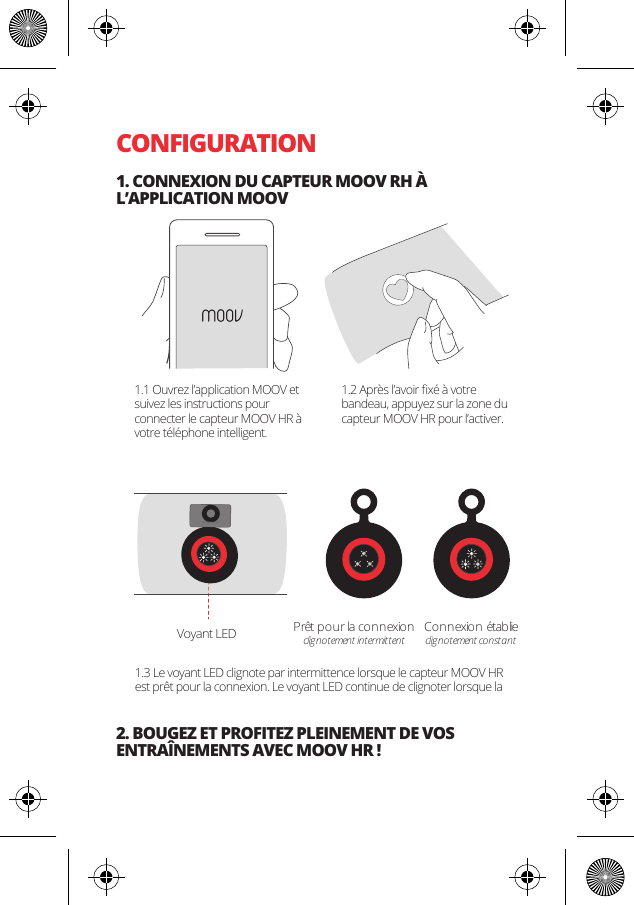 CONFIGURATION

1. CONNEXION DU CAPTEUR MOOV RH À L'APPLICATION MOOV

moov

1.1 Ouvrez l'application MOOV et suivez les instructions pour connecter le capteur MOOV HR à votre téléphone intelligent.

1.2 Après l'avoir fixé à votre bandeau, appuyez sur la zone du capteur MOOV HR pour l'activer.

Voyant LED

Prêt pour la connexion
clignotement intermittent

Connexion établie
clignotement constant

1.3 Le voyant LED clignote par intermittence lorsque le capteur MOOV HR est prêt pour la connexion. Le voyant LED continue de clignoter lorsque la

2. BOUGEZ ET PROFITEZ PLEINEMENT DE VOS ENTRAÎNEMENTS AVEC MOOV HR !