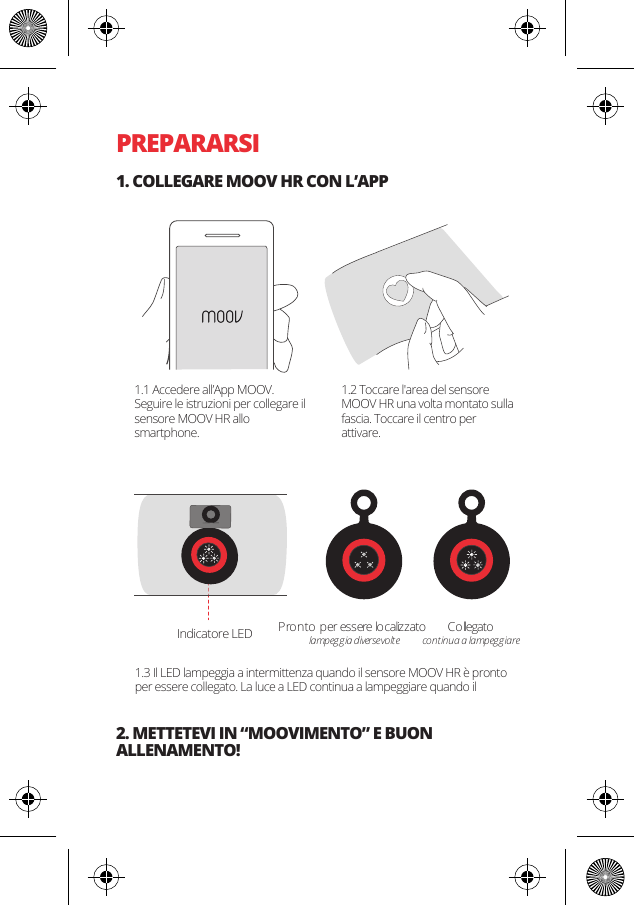 PREPARARSI

1. COLLEGARE MOOV HR CON L'APP

moov

1.1 Accedere all'App MOOV. Seguire le istruzioni per collegare il sensore MOOV HR allo smartphone.

1.2 Toccare l'area del sensore MOOV HR una volta montato sulla fascia. Toccare il centro per attivare.

Indicatore LED

Pronto per essere localizzato
lampeggia diverse volte

Collegato
continua a lampeggiare

1.3 Il LED lampeggia a intermittenza quando il sensore MOOV HR è pronto per essere collegato. La luce a LED continua a lampeggiare quando il

2. METTETEVI IN "MOOVIMENTO" E BUON ALLENAMENTO!