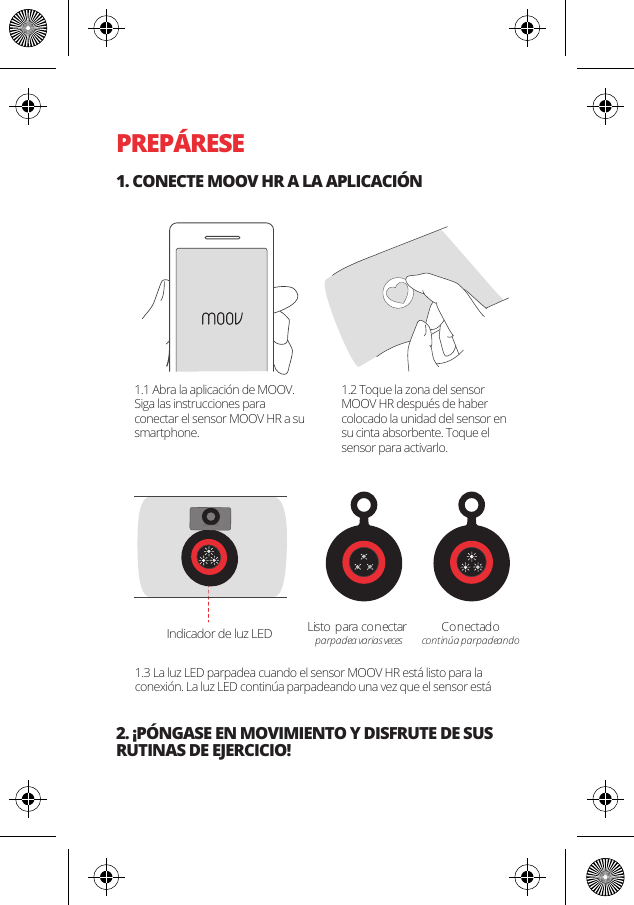 PREPÁRESE

1. CONECTE MOOV HR A LA APLICACIÓN

moov

1.1 Abra la aplicación de MOOV. Siga las instrucciones para conectar el sensor MOOV HR a su smartphone.

1.2 Toque la zona del sensor MOOV HR después de haber colocado la unidad del sensor en su cinta absorbente. Toque el sensor para activarlo.

Indicador de luz LED

Listo para conectar
parpadea varias veces

Conectado
continúa parpadeando

1.3 La luz LED parpadea cuando el sensor MOOV HR está listo para la conexión. La luz LED continúa parpadeando una vez que el sensor está

2. ¡PÓNGASE EN MOVIMIENTO Y DISFRUTE DE SUS RUTINAS DE EJERCICIO!