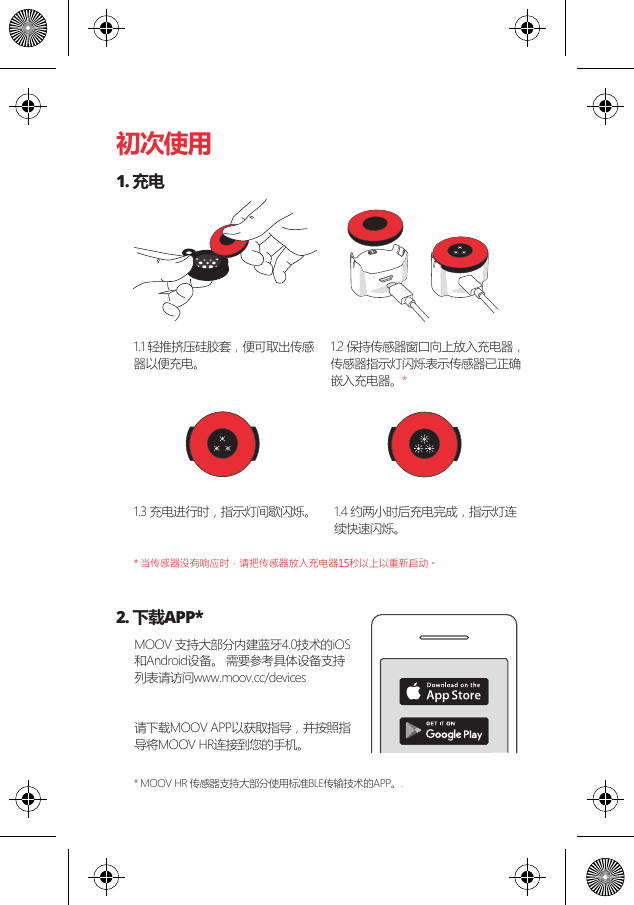 初次使用

1. 充电

1.1 轻推挤压硅胶套，便可取出传感器以便充电。

1.2 保持传感器窗口向上放入充电器，传感器指示灯闪烁表示传感器已正确嵌入充电器。*

1.3 充电进行时，指示灯间歇闪烁。

1.4 约两小时后充电完成，指示灯连续快速闪烁。

* 当传感器没有响应时，请把传感器放入充电器15秒以上以重新启动。

2. 下载APP*

MOOV 支持大部分内建蓝牙4.0技术的iOS和Android设备。 需要参考具体设备支持列表请访问www.moov.cc/devices

请下载MOOV APP以获取指导，并按照指导将MOOV HR连接到您的手机。

Download on the App Store

GET IT ON Google Play

* MOOV HR 传感器支持大部分使用标准BLE传输技术的APP。.