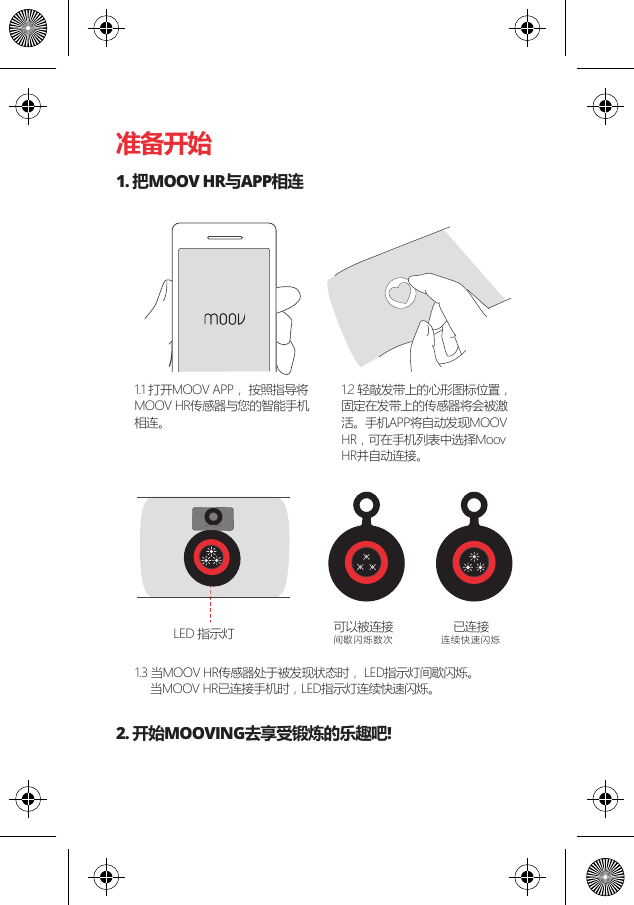 准备开始

1. 把MOOV HR与APP相连

moov

1.1 打开MOOV APP， 按照指导将MOOV HR传感器与您的智能手机相连。

1.2 轻敲发带上的心形图标位置，固定在发带上的传感器将会被激活。手机APP将自动发现MOOV HR，可在手机列表中选择Moov HR并自动连接。

LED 指示灯

可以被连接
间歇闪烁数次

已连接
连续快速闪烁

1.3 当MOOV HR传感器处于被发现状态时， LED指示灯间歇闪烁。
当MOOV HR已连接手机时，LED指示灯连续快速闪烁。

2. 开始MOOVING去享受锻炼的乐趣吧!