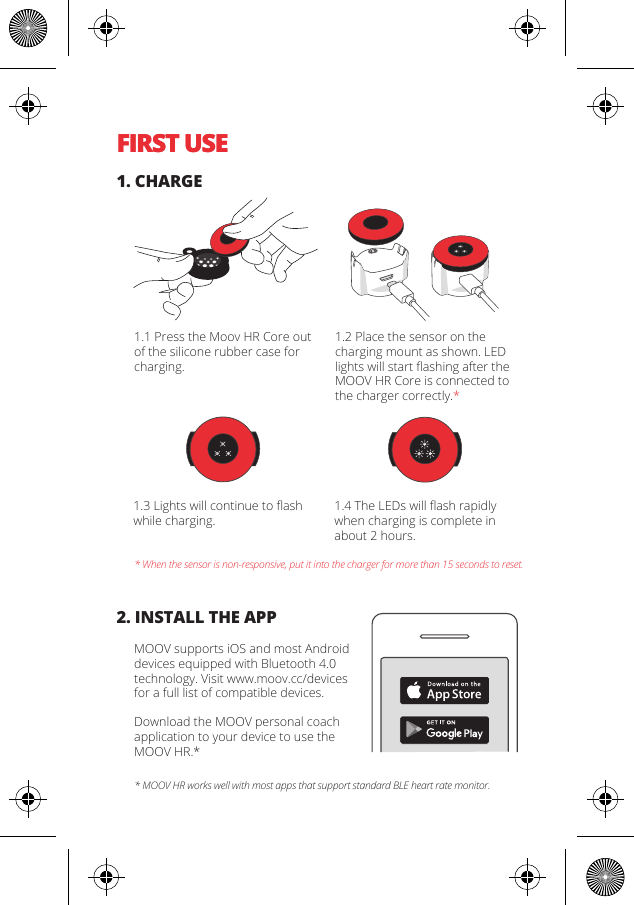 FIRST USE

1. CHARGE

1.1 Press the Moov HR Core out of the silicone rubber case for charging.

1.2 Place the sensor on the charging mount as shown. LED lights will start flashing after the MOOV HR Core is connected to the charger correctly.*

1.3 Lights will continue to flash while charging.

1.4 The LEDs will flash rapidly when charging is complete in about 2 hours.

* When the sensor is non-responsive, put it into the charger for more than 15 seconds to reset.

2. INSTALL THE APP

MOOV supports iOS and most Android devices equipped with Bluetooth 4.0 technology. Visit www.moov.cc/devices for a full list of compatible devices.

Download the MOOV personal coach application to your device to use the MOOV HR.*

Download on the App Store

GET IT ON Google Play

* MOOV HR works well with most apps that support standard BLE heart rate monitor.