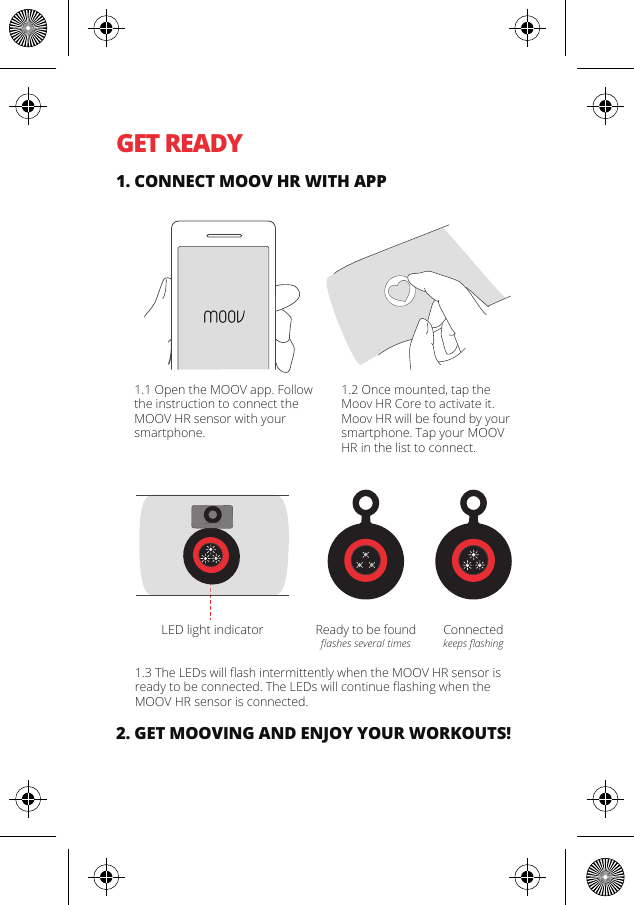 GET READY

1. CONNECT MOOV HR WITH APP

moov

1.1 Open the MOOV app. Follow the instruction to connect the MOOV HR sensor with your smartphone.

1.2 Once mounted, tap the Moov HR Core to activate it. Moov HR will be found by your smartphone. Tap your MOOV HR in the list to connect.

LED light indicator

Ready to be found
flashes several times

Connected
keeps flashing

1.3 The LEDs will flash intermittently when the MOOV HR sensor is ready to be connected. The LEDs will continue flashing when the MOOV HR sensor is connected.

2. GET MOOVING AND ENJOY YOUR WORKOUTS!