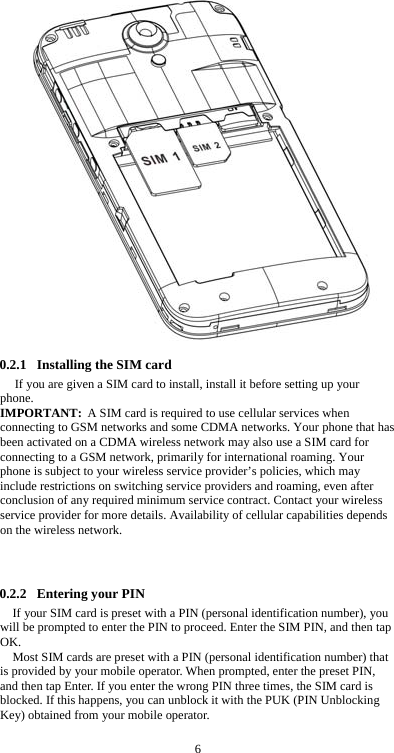 SIM 1

SIM 2

0.2.1 Installing the SIM card

If you are given a SIM card to install, install it before setting up your phone.

IMPORTANT: A SIM card is required to use cellular services when connecting to GSM networks and some CDMA networks. Your phone that has been activated on a CDMA wireless network may also use a SIM card for connecting to a GSM network, primarily for international roaming. Your phone is subject to your wireless service provider's policies, which may include restrictions on switching service providers and roaming, even after conclusion of any required minimum service contract. Contact your wireless service provider for more details. Availability of cellular capabilities depends on the wireless network.

0.2.2 Entering your PIN

If your SIM card is preset with a PIN (personal identification number), you will be prompted to enter the PIN to proceed. Enter the SIM PIN, and then tap OK.

Most SIM cards are preset with a PIN (personal identification number) that is provided by your mobile operator. When prompted, enter the preset PIN, and then tap Enter. If you enter the wrong PIN three times, the SIM card is blocked. If this happens, you can unblock it with the PUK (PIN Unblocking Key) obtained from your mobile operator.

6