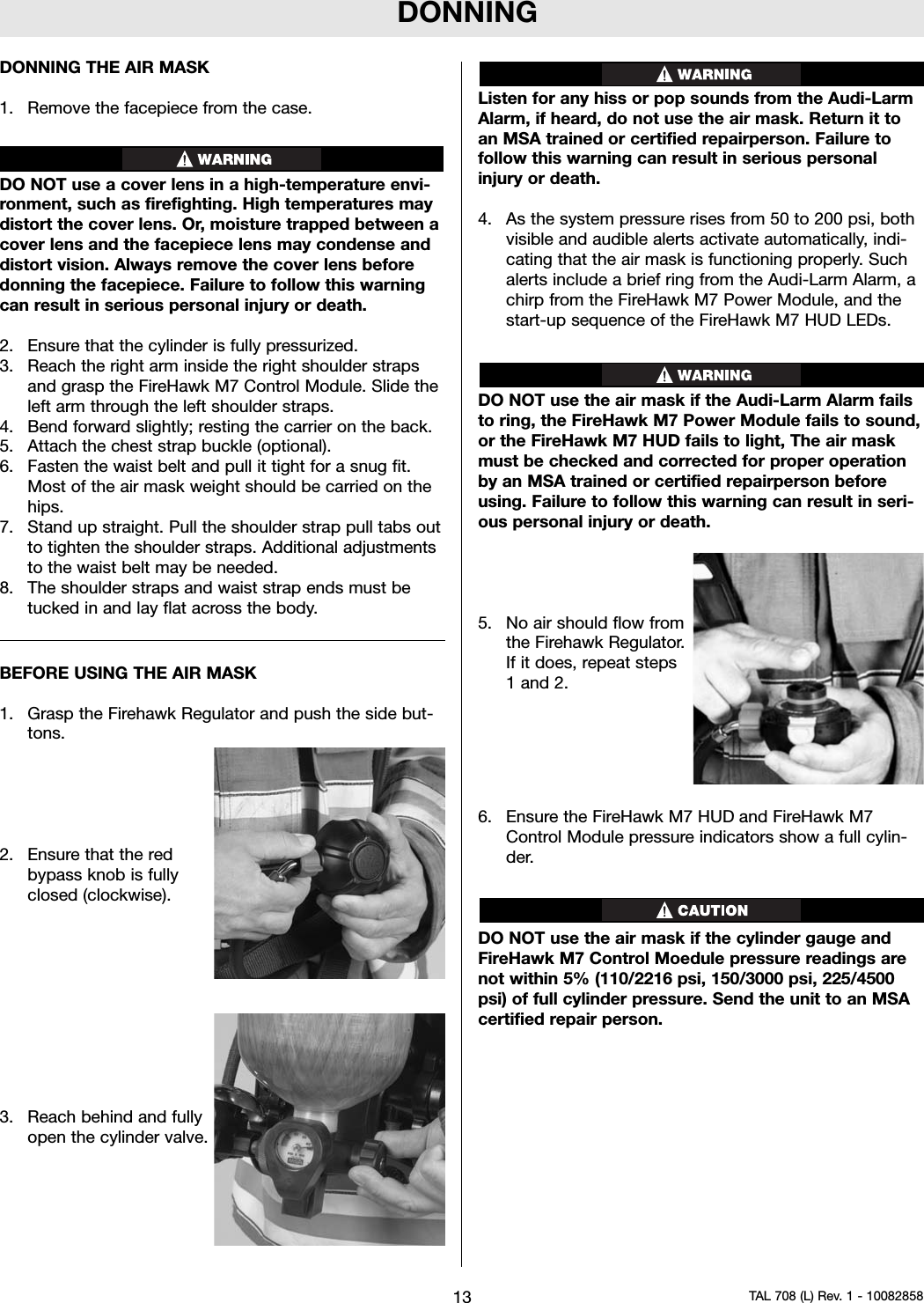 DONNING

DONNING THE AIR MASK

1. Remove the facepiece from the case.

WARNING

DO NOT use a cover lens in a high-temperature environment, such as firefighting. High temperatures may distort the cover lens. Or, moisture trapped between a cover lens and the facepiece lens may condense and distort vision. Always remove the cover lens before donning the facepiece. Failure to follow this warning can result in serious personal injury or death.

2. Ensure that the cylinder is fully pressurized.
3. Reach the right arm inside the right shoulder straps and grasp the FireHawk M7 Control Module. Slide the left arm through the left shoulder straps.
4. Bend forward slightly; resting the carrier on the back.
5. Attach the chest strap buckle (optional).
6. Fasten the waist belt and pull it tight for a snug fit. Most of the air mask weight should be carried on the hips.
7. Stand up straight. Pull the shoulder strap pull tabs out to tighten the shoulder straps. Additional adjustments to the waist belt may be needed.
8. The shoulder straps and waist strap ends must be tucked in and lay flat across the body.

BEFORE USING THE AIR MASK

1. Grasp the Firehawk Regulator and push the side buttons.

2. Ensure that the red bypass knob is fully closed (clockwise).

3. Reach behind and fully open the cylinder valve.

WARNING

Listen for any hiss or pop sounds from the Audi-Larm Alarm, if heard, do not use the air mask. Return it to an MSA trained or certified repairperson. Failure to follow this warning can result in serious personal injury or death.

4. As the system pressure rises from 50 to 200 psi, both visible and audible alerts activate automatically, indicating that the air mask is functioning properly. Such alerts include a brief ring from the Audi-Larm Alarm, a chirp from the FireHawk M7 Power Module, and the start-up sequence of the FireHawk M7 HUD LEDs.

WARNING

DO NOT use the air mask if the Audi-Larm Alarm fails to ring, the FireHawk M7 Power Module fails to sound, or the FireHawk M7 HUD fails to light, The air mask must be checked and corrected for proper operation by an MSA trained or certified repairperson before using. Failure to follow this warning can result in serious personal injury or death.

5. No air should flow from the Firehawk Regulator. If it does, repeat steps 1 and 2.

6. Ensure the FireHawk M7 HUD and FireHawk M7 Control Module pressure indicators show a full cylinder.

CAUTION

DO NOT use the air mask if the cylinder gauge and FireHawk M7 Control Moedule pressure readings are not within 5% (110/2216 psi, 150/3000 psi, 225/4500 psi) of full cylinder pressure. Send the unit to an MSA certified repair person.

13

TAL 708 (L) Rev. 1 - 10082858