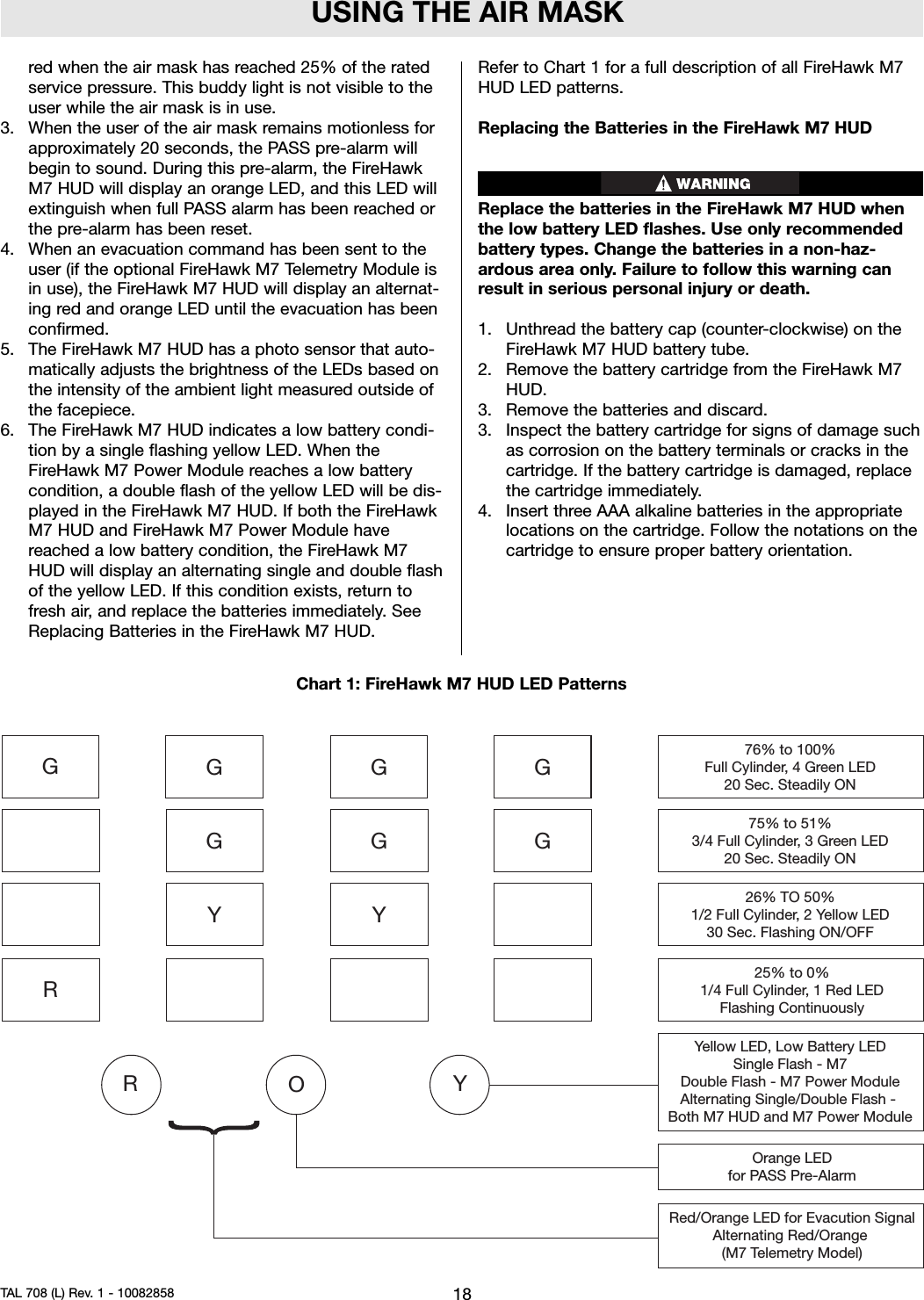 USING THE AIR MASK

red when the air mask has reached 25% of the rated service pressure. This buddy light is not visible to the user while the air mask is in use.
3. When the user of the air mask remains motionless for approximately 20 seconds, the PASS pre-alarm will begin to sound. During this pre-alarm, the FireHawk M7 HUD will display an orange LED, and this LED will extinguish when full PASS alarm has been reached or the pre-alarm has been reset.
4. When an evacuation command has been sent to the user (if the optional FireHawk M7 Telemetry Module is in use), the FireHawk M7 HUD will display an alternating red and orange LED until the evacuation has been confirmed.
5. The FireHawk M7 HUD has a photo sensor that automatically adjusts the brightness of the LEDs based on the intensity of the ambient light measured outside of the facepiece.
6. The FireHawk M7 HUD indicates a low battery condition by a single flashing yellow LED. When the FireHawk M7 Power Module reaches a low battery condition, a double flash of the yellow LED will be displayed in the FireHawk M7 HUD. If both the FireHawk M7 HUD and FireHawk M7 Power Module have reached a low battery condition, the FireHawk M7 HUD will display an alternating single and double flash of the yellow LED. If this condition exists, return to fresh air, and replace the batteries immediately. See Replacing Batteries in the FireHawk M7 HUD.

Refer to Chart 1 for a full description of all FireHawk M7 HUD LED patterns.

Replacing the Batteries in the FireHawk M7 HUD

WARNING

Replace the batteries in the FireHawk M7 HUD when the low battery LED flashes. Use only recommended battery types. Change the batteries in a non-hazardous area only. Failure to follow this warning can result in serious personal injury or death.

1. Unthread the battery cap (counter-clockwise) on the FireHawk M7 HUD battery tube.
2. Remove the battery cartridge from the FireHawk M7 HUD.
3. Remove the batteries and discard.
3. Inspect the battery cartridge for signs of damage such as corrosion on the battery terminals or cracks in the cartridge. If the battery cartridge is damaged, replace the cartridge immediately.
4. Insert three AAA alkaline batteries in the appropriate locations on the cartridge. Follow the notations on the cartridge to ensure proper battery orientation.

Chart 1: FireHawk M7 HUD LED Patterns

G G G G
76% to 100%
Full Cylinder, 4 Green LED
20 Sec. Steadily ON

G G G
75% to 51%
3/4 Full Cylinder, 3 Green LED
20 Sec. Steadily ON

Y Y
26% TO 50%
1/2 Full Cylinder, 2 Yellow LED
30 Sec. Flashing ON/OFF

R
25% to 0%
1/4 Full Cylinder, 1 Red LED
Flashing Continuously

R O Y
Yellow LED, Low Battery LED
Single Flash - M7
Double Flash - M7 Power Module
Alternating Single/Double Flash - Both M7 HUD and M7 Power Module

Orange LED
for PASS Pre-Alarm

Red/Orange LED for Evacution Signal
Alternating Red/Orange
(M7 Telemetry Model)

TAL 708 (L) Rev. 1 - 10082858 18