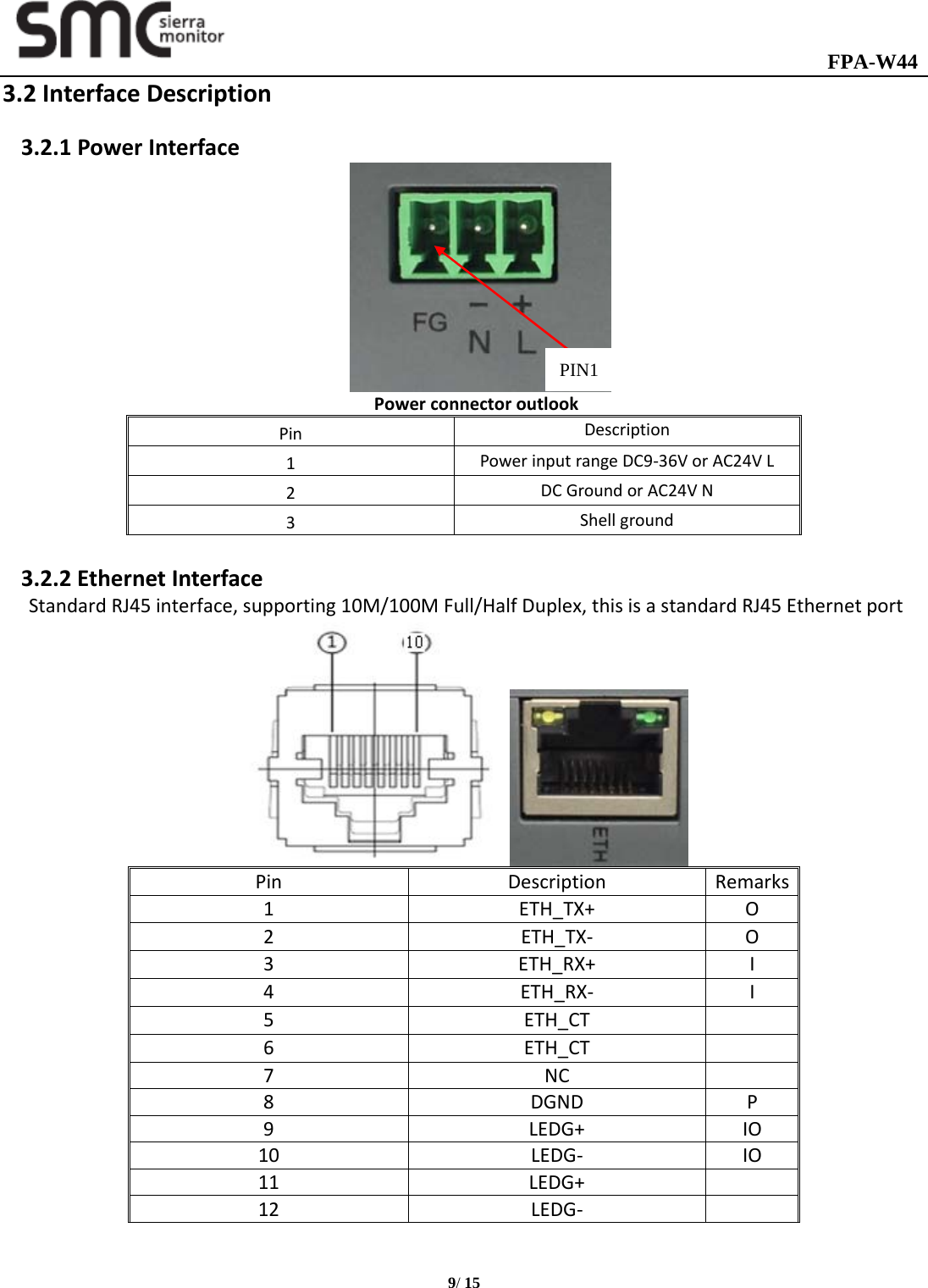 smc sierra monitor

FPA-W44

3.2 Interface Description

3.2.1 Power Interface

FG
−
N
+
L
PIN1

Power connector outlook

| Pin | Description |
|---|---|
| 1 | Power input range DC9-36V or AC24V L |
| 2 | DC Ground or AC24V N |
| 3 | Shell ground |

3.2.2 Ethernet Interface

Standard RJ45 interface, supporting 10M/100M Full/Half Duplex, this is a standard RJ45 Ethernet port

1
10
ETH

| Pin | Description | Remarks |
|---|---|---|
| 1 | ETH_TX+ | O |
| 2 | ETH_TX- | O |
| 3 | ETH_RX+ | I |
| 4 | ETH_RX- | I |
| 5 | ETH_CT | |
| 6 | ETH_CT | |
| 7 | NC | |
| 8 | DGND | P |
| 9 | LEDG+ | IO |
| 10 | LEDG- | IO |
| 11 | LEDG+ | |
| 12 | LEDG- | |

9/ 15