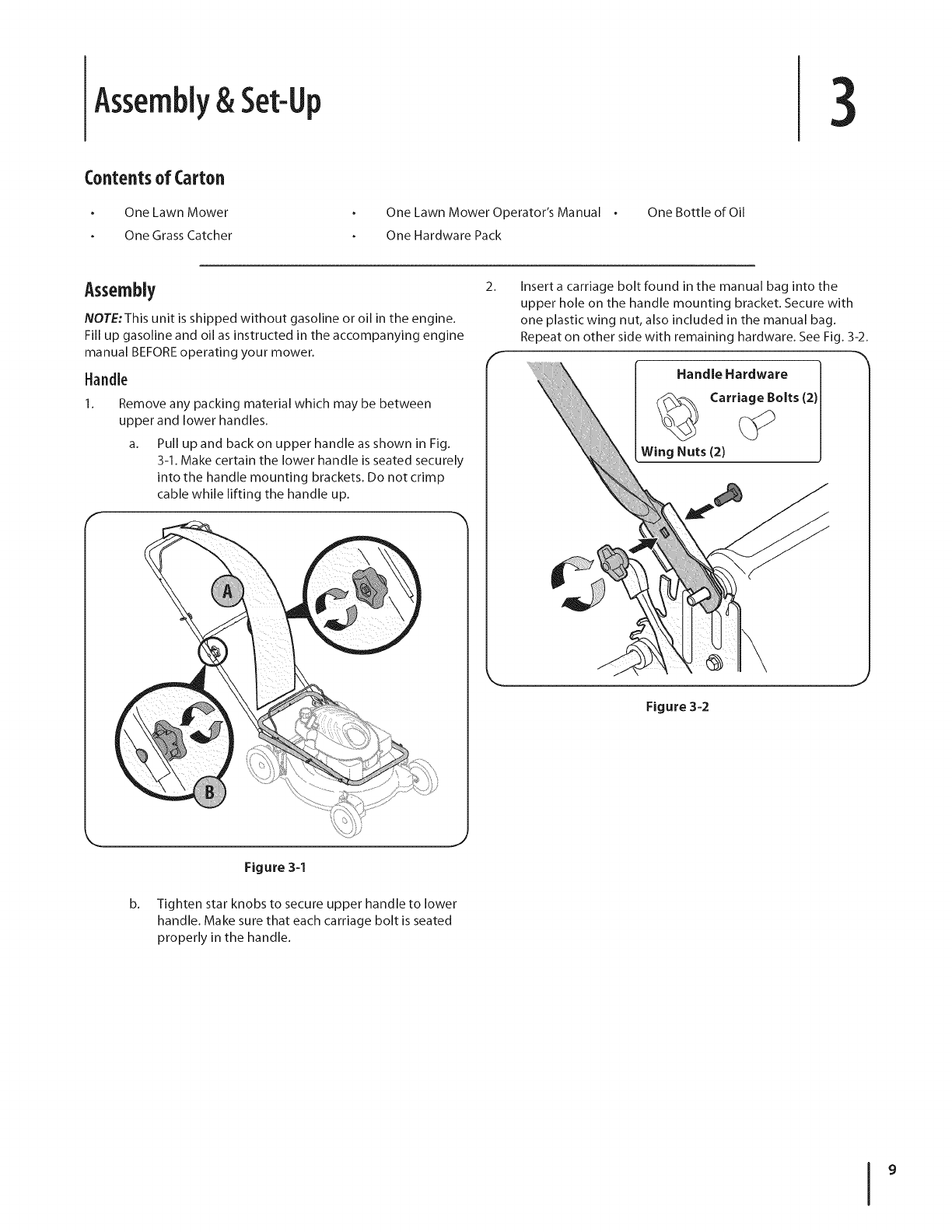 Assembly & Set-Up

3

Contents of Carton

• One Lawn Mower
• One Grass Catcher
• One Lawn Mower Operator's Manual
• One Hardware Pack
• One Bottle of Oil

Assembly

NOTE: This unit is shipped without gasoline or oil in the engine. Fill up gasoline and oil as instructed in the accompanying engine manual BEFORE operating your mower.

Handle

1. Remove any packing material which may be between upper and lower handles.

a. Pull up and back on upper handle as shown in Fig. 3-1. Make certain the lower handle is seated securely into the handle mounting brackets. Do not crimp cable while lifting the handle up.

A

B

Figure 3-1

b. Tighten star knobs to secure upper handle to lower handle. Make sure that each carriage bolt is seated properly in the handle.

2. Insert a carriage bolt found in the manual bag into the upper hole on the handle mounting bracket. Secure with one plastic wing nut, also included in the manual bag. Repeat on other side with remaining hardware. See Fig. 3-2.

Handle Hardware
Carriage Bolts (2)
Wing Nuts (2)

Figure 3-2

9