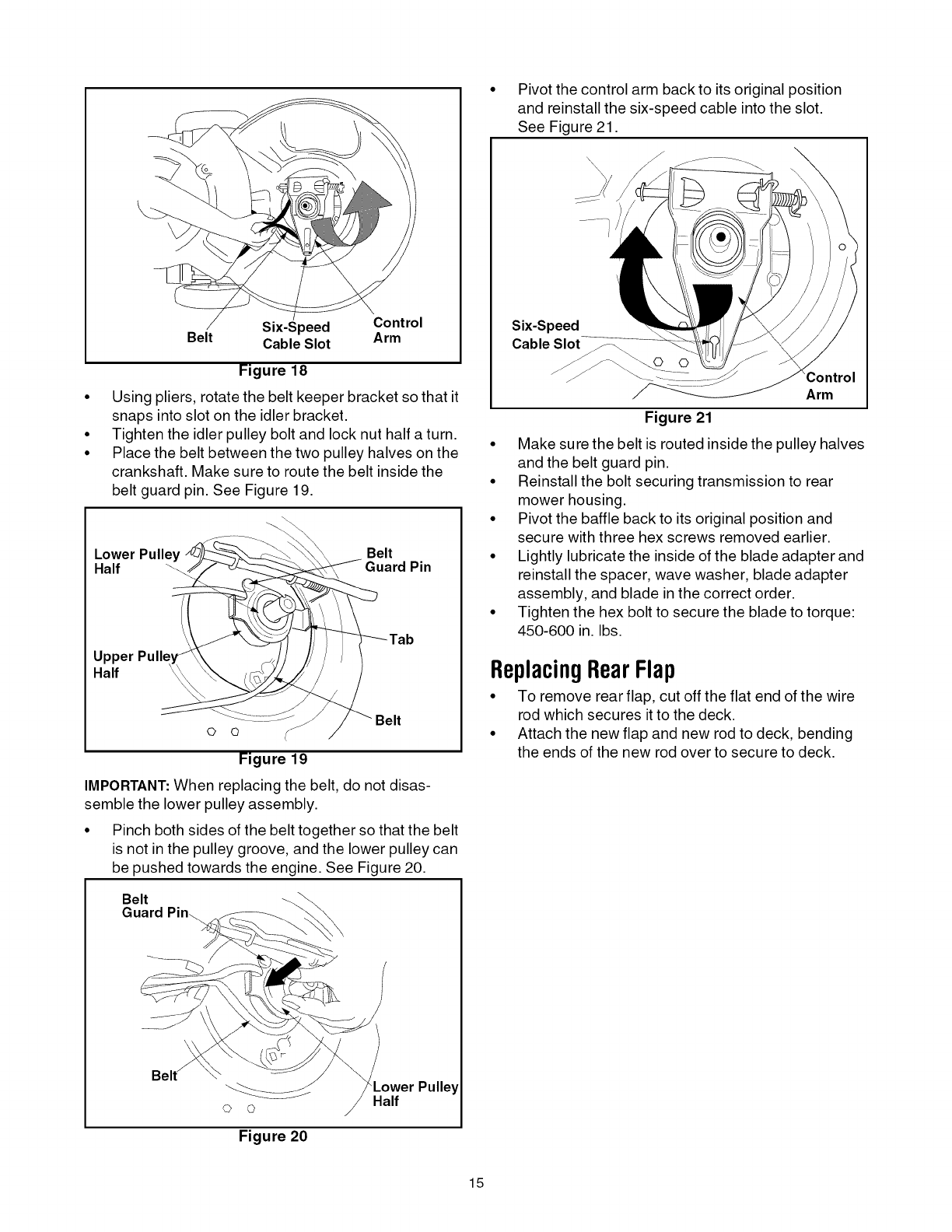 Belt
Six-Speed Cable Slot
Control Arm
Figure 18

• Using pliers, rotate the belt keeper bracket so that it snaps into slot on the idler bracket.
• Tighten the idler pulley bolt and lock nut half a turn.
• Place the belt between the two pulley halves on the crankshaft. Make sure to route the belt inside the belt guard pin. See Figure 19.

Lower Pulley Half
Belt Guard Pin
Tab
Upper Pulley Half
Belt
Figure 19

IMPORTANT: When replacing the belt, do not disassemble the lower pulley assembly.

• Pinch both sides of the belt together so that the belt is not in the pulley groove, and the lower pulley can be pushed towards the engine. See Figure 20.

Belt Guard Pin
Belt
Lower Pulley Half
Figure 20

• Pivot the control arm back to its original position and reinstall the six-speed cable into the slot. See Figure 21.

Six-Speed Cable Slot
Control Arm
Figure 21

• Make sure the belt is routed inside the pulley halves and the belt guard pin.
• Reinstall the bolt securing transmission to rear mower housing.
• Pivot the baffle back to its original position and secure with three hex screws removed earlier.
• Lightly lubricate the inside of the blade adapter and reinstall the spacer, wave washer, blade adapter assembly, and blade in the correct order.
• Tighten the hex bolt to secure the blade to torque: 450-600 in. lbs.

Replacing Rear Flap

• To remove rear flap, cut off the flat end of the wire rod which secures it to the deck.
• Attach the new flap and new rod to deck, bending the ends of the new rod over to secure to deck.

15