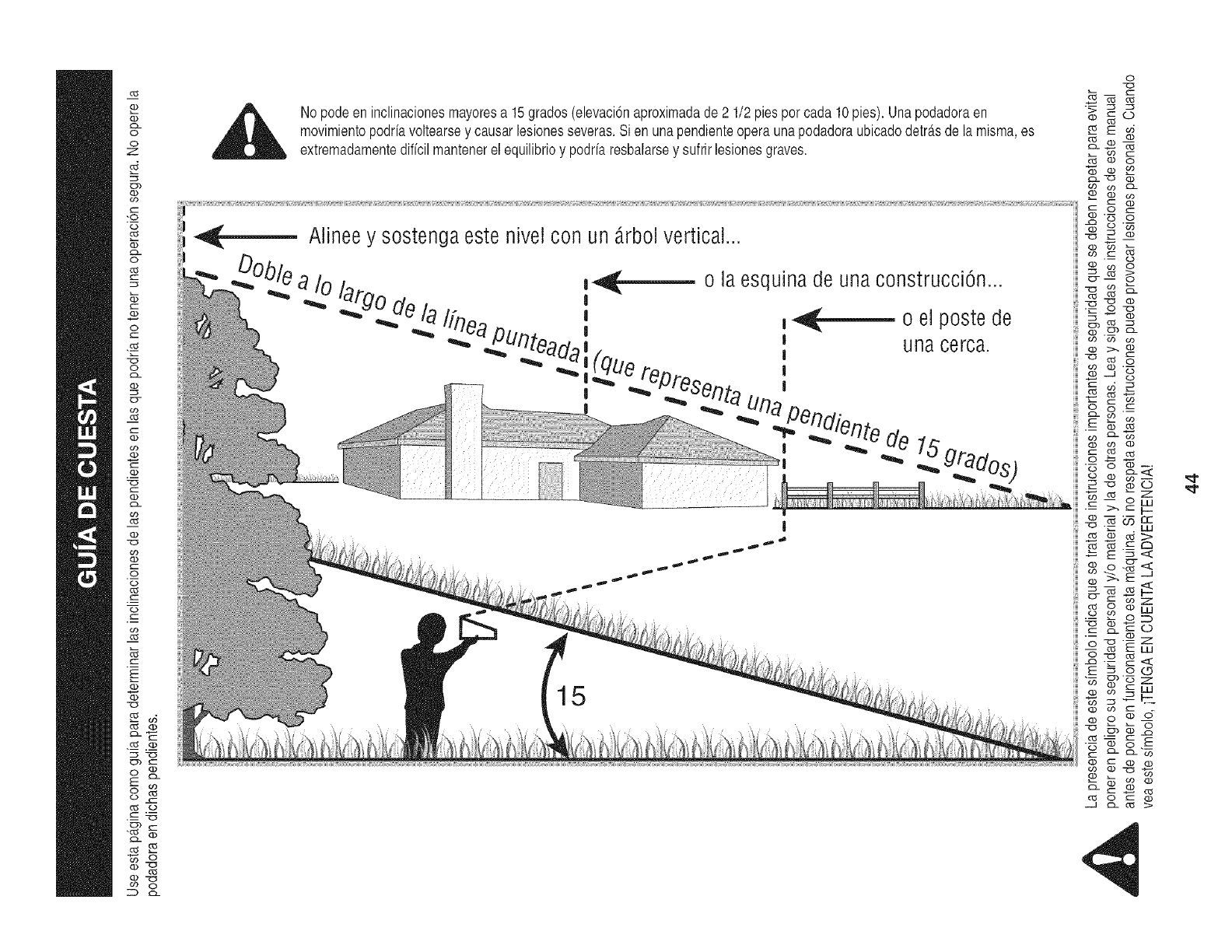 GUÍA DE CUESTA

Use esta página como guía para determinar las inclinaciones de las pendientes en las que podría no tener una operación segura. No opere la podadora en dichas pendientes.

No pode en inclinaciones mayores a 15 grados (elevación aproximada de 2 1/2 pies por cada 10 pies). Una podadora en movimiento podría voltearse y causar lesiones severas. Si en una pendiente opera una podadora ubicado detrás de la misma, es extremadamente difícil mantener el equilibrio y podría resbalarse y sufrir lesiones graves.

Alinee y sostenga este nivel con un árbol vertical...

o la esquina de una construcción...

o el poste de una cerca.

Doble a lo largo de la línea punteada (que representa una pendiente de 15 grados)

15

La presencia de este símbolo indica que se trata de instrucciones importantes de seguridad que se deben respetar para evitar poner en peligro su seguridad personal y/o material y la de otras personas. Lea y siga todas las instrucciones de este manual antes de poner en funcionamiento esta máquina. Si no respeta estas instrucciones puede provocar lesiones personales. Cuando vea este símbolo, ¡TENGA EN CUENTA LA ADVERTENCIA!

44