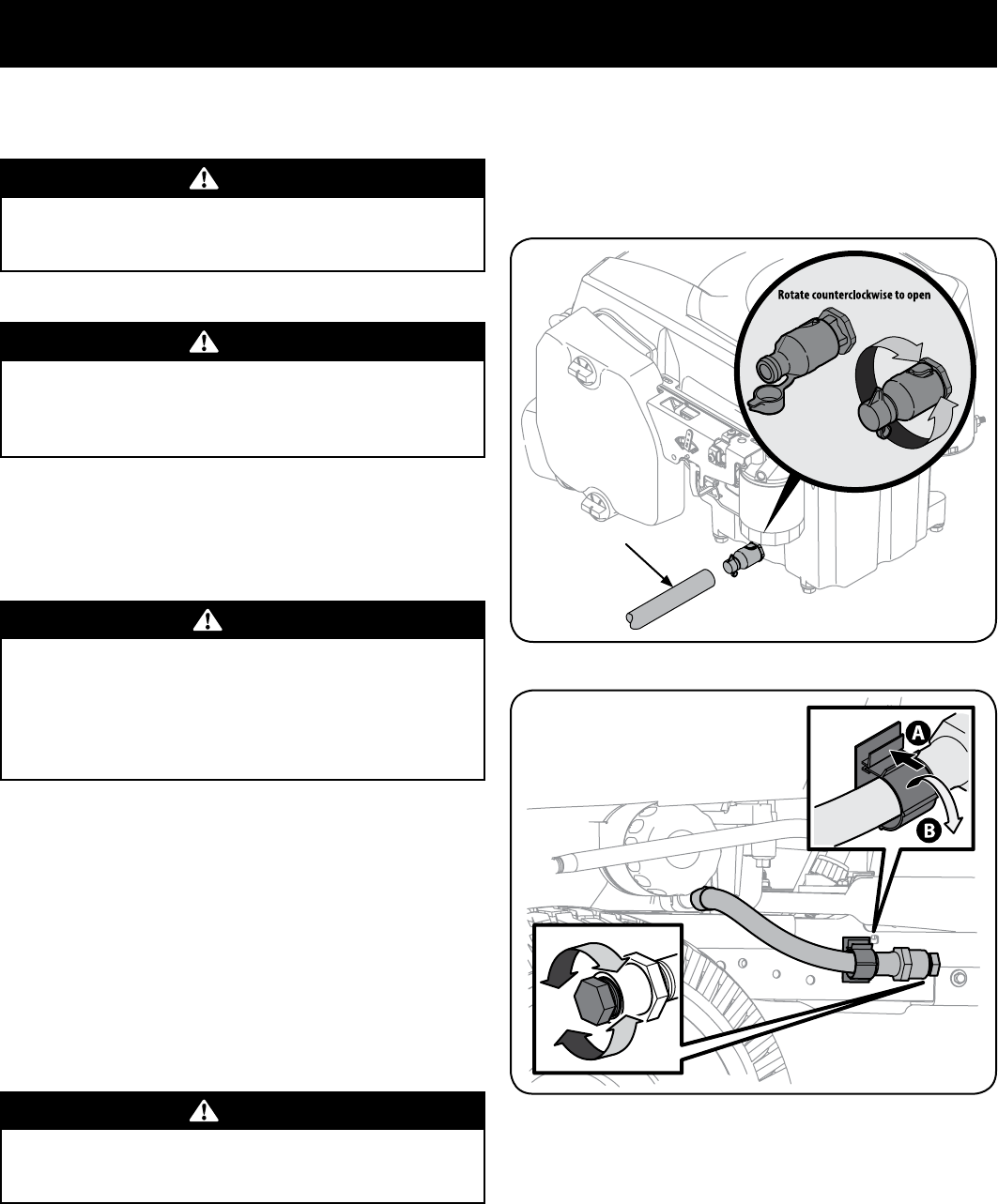 Rotate counterclockwise to open

A

B