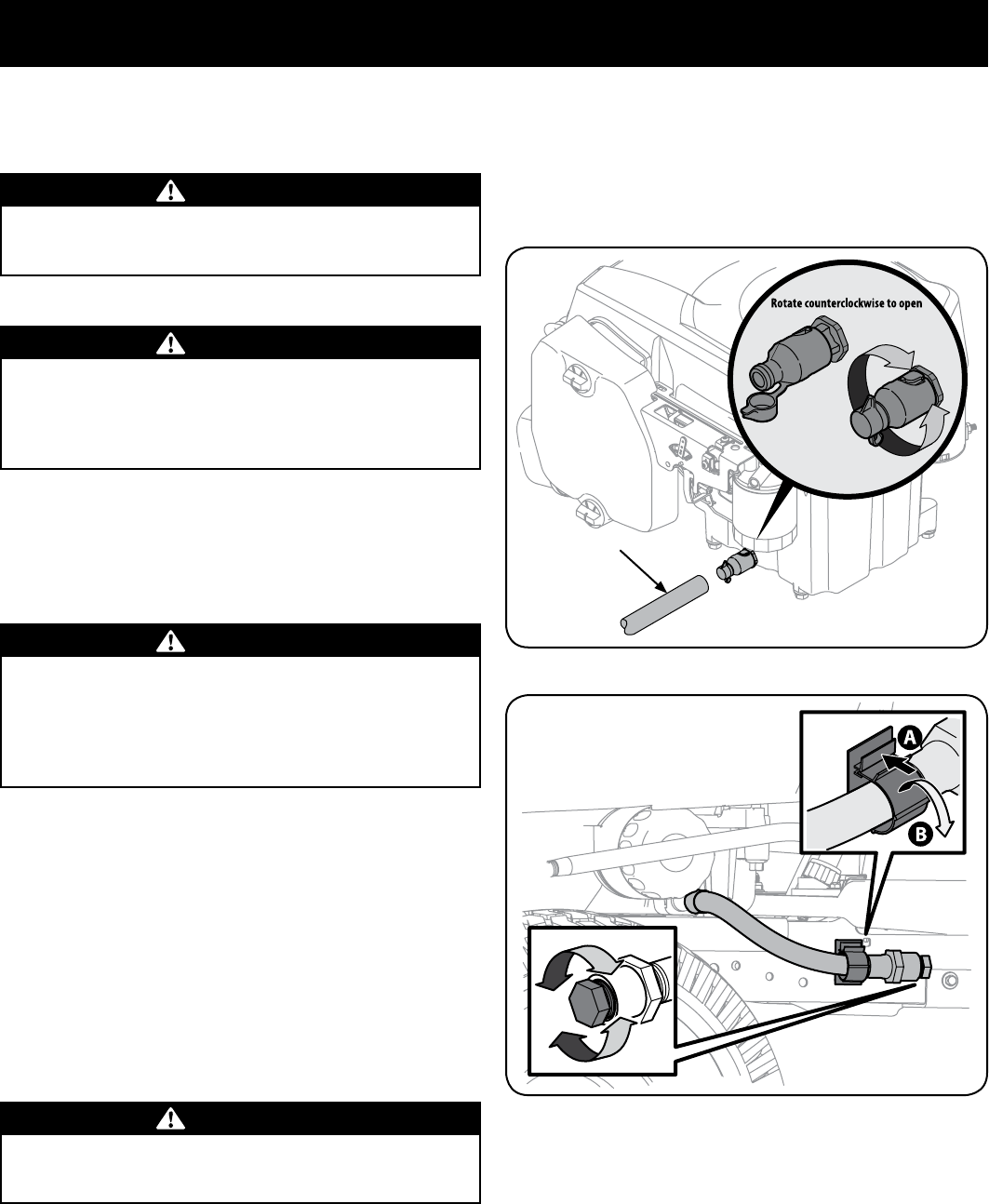 Rotate counterclockwise to open

A

B