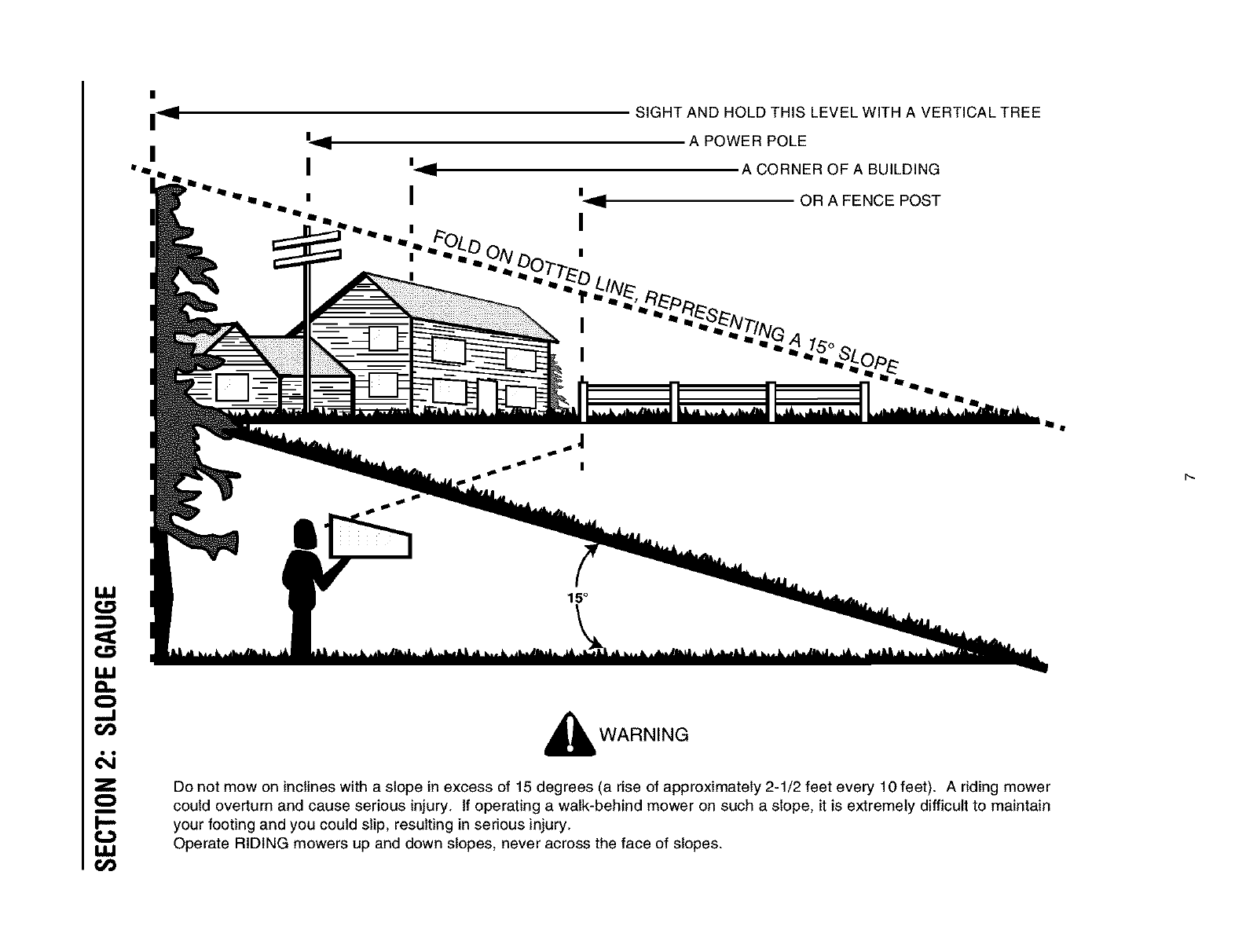 SECTION 2: SLOPE GAUGE

SIGHT AND HOLD THIS LEVEL WITH A VERTICAL TREE

A POWER POLE

A CORNER OF A BUILDING

OR A FENCE POST

FOLD ON DOTTED LINE, REPRESENTING A 15° SLOPE

15°

WARNING

Do not mow on inclines with a slope in excess of 15 degrees (a rise of approximately 2-1/2 feet every 10 feet). A riding mower could overturn and cause serious injury. If operating a walk-behind mower on such a slope, it is extremely difficult to maintain your footing and you could slip, resulting in serious injury.
Operate RIDING mowers up and down slopes, never across the face of slopes.

7