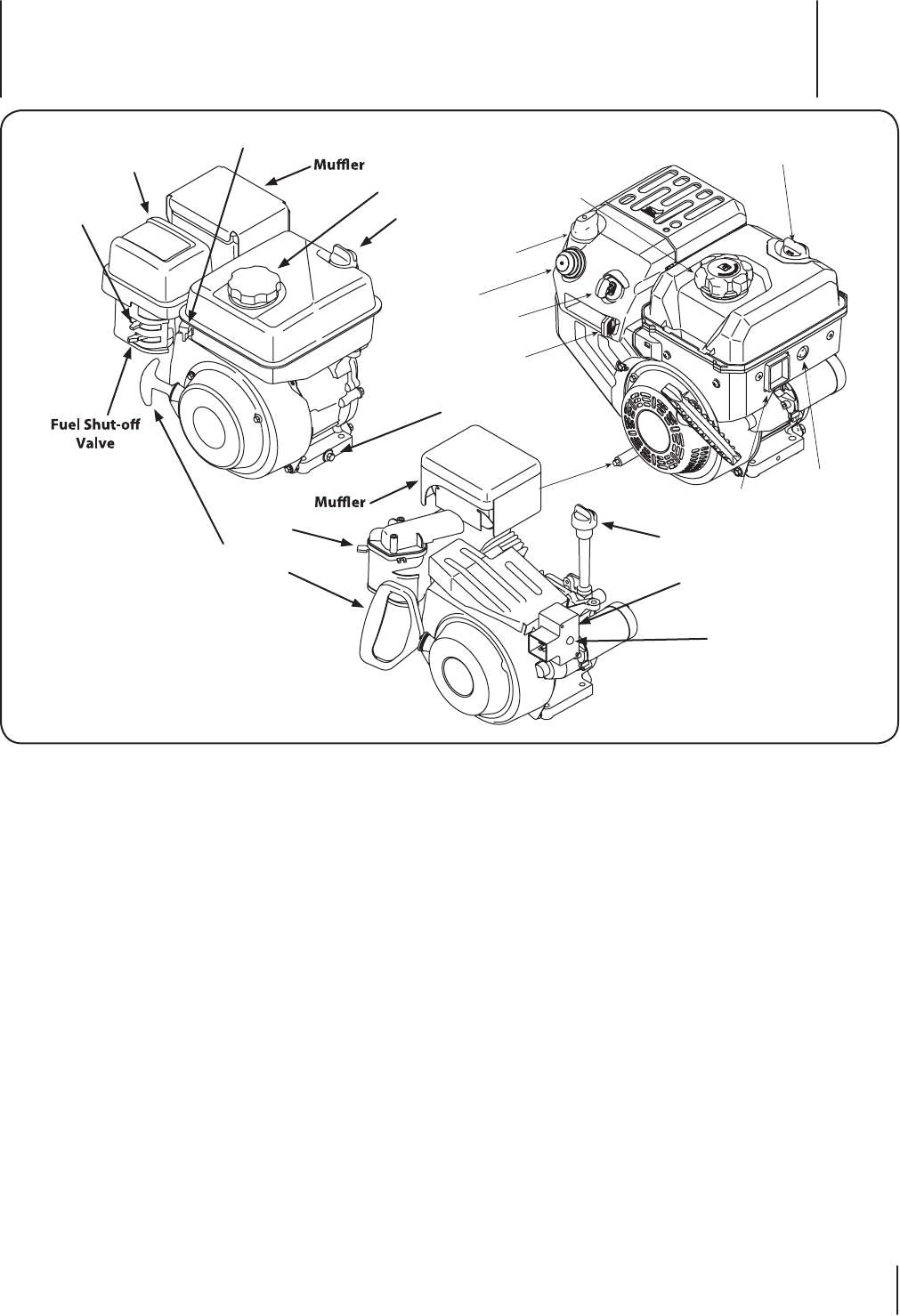 Muffler

Fuel Shut-off Valve

Muffler