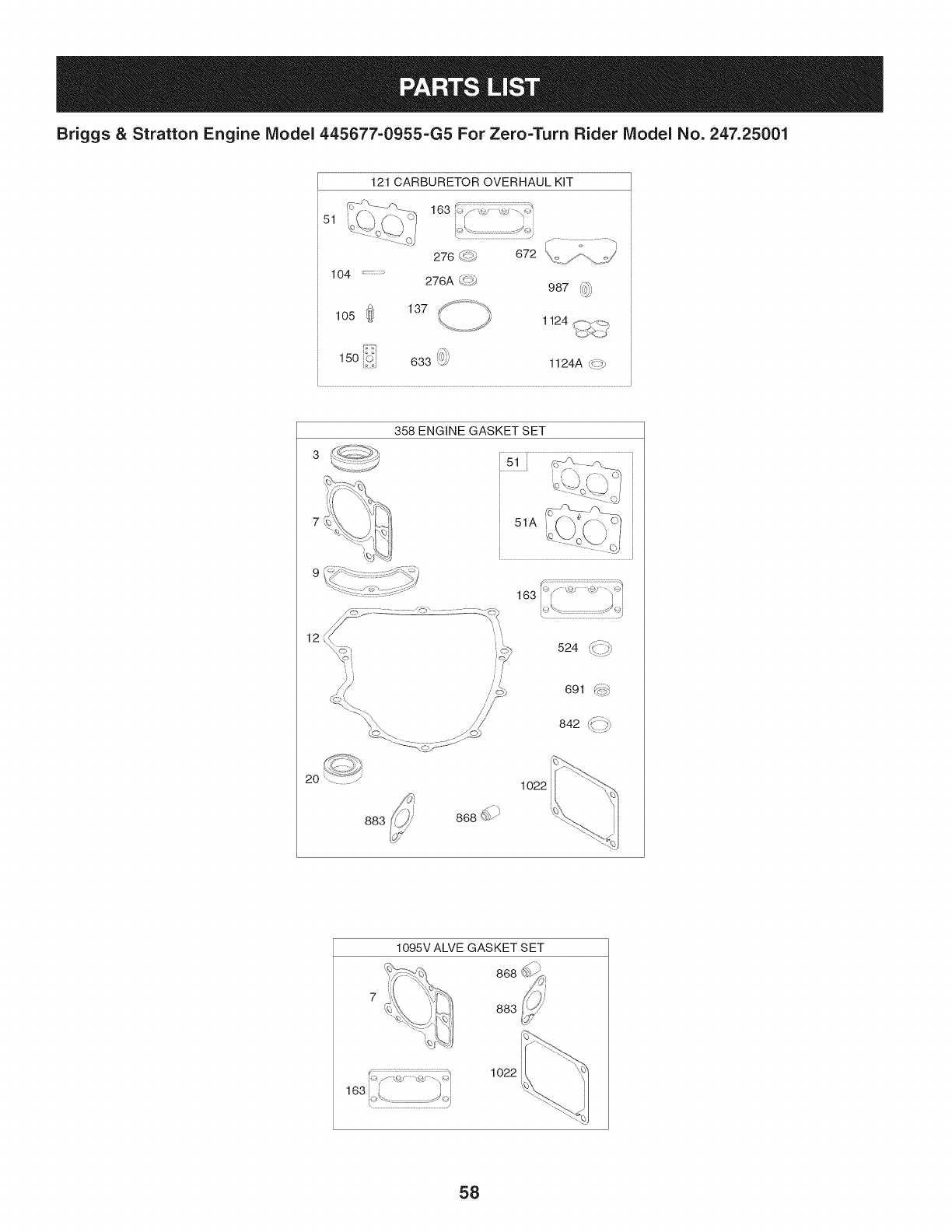 PARTS LIST

Briggs & Stratton Engine Model 445677-0955-G5 For Zero-Turn Rider Model No. 247.25001

121 CARBURETOR OVERHAUL KIT

51
163
276
672
104
276A
987
105
137
1124
150
633
1124A

358 ENGINE GASKET SET

3
51
7
51A
9
163
12
524
691
842
20
1022
883
868

1095V ALVE GASKET SET

868
7
883
1022
163

58