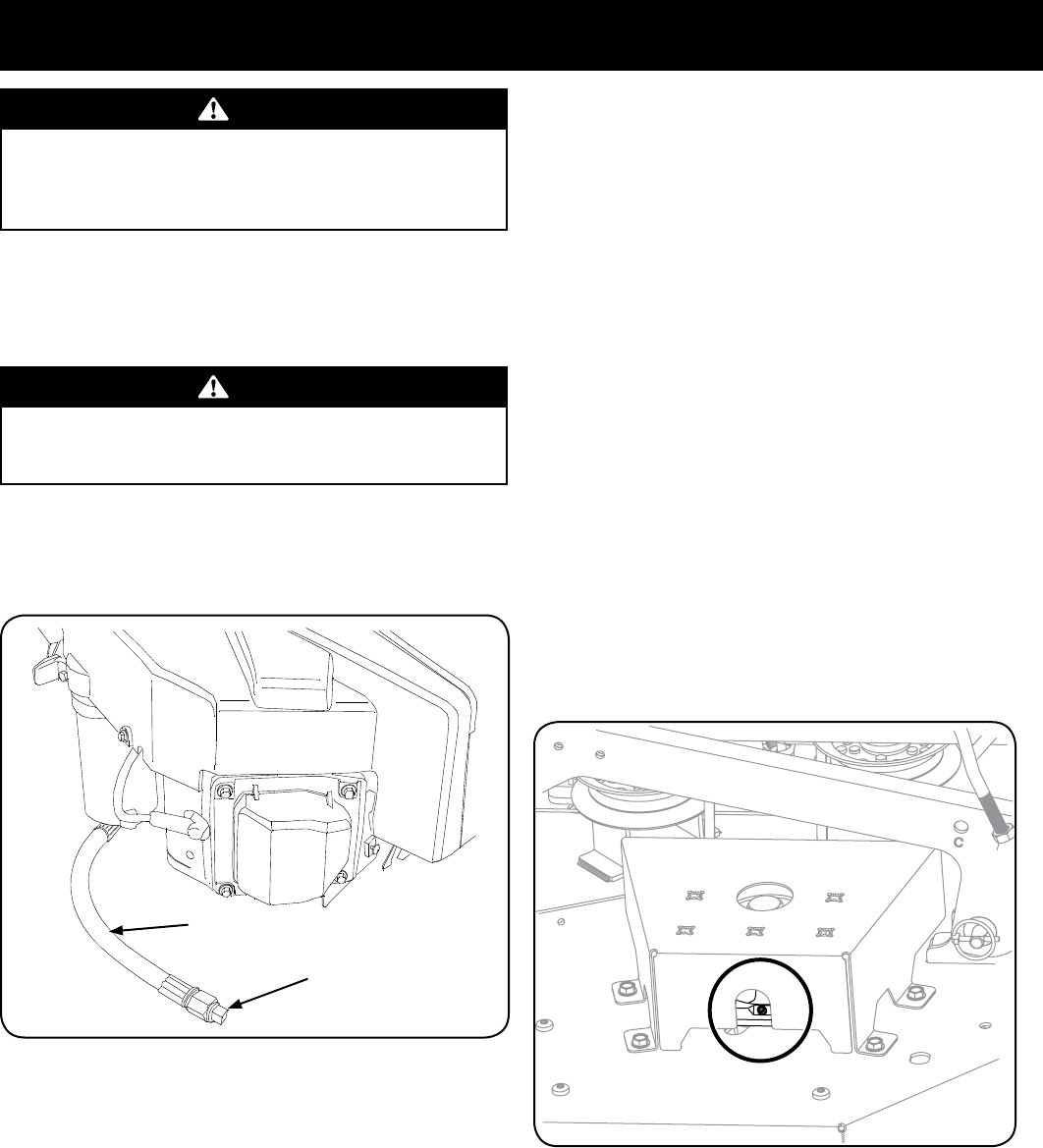 C