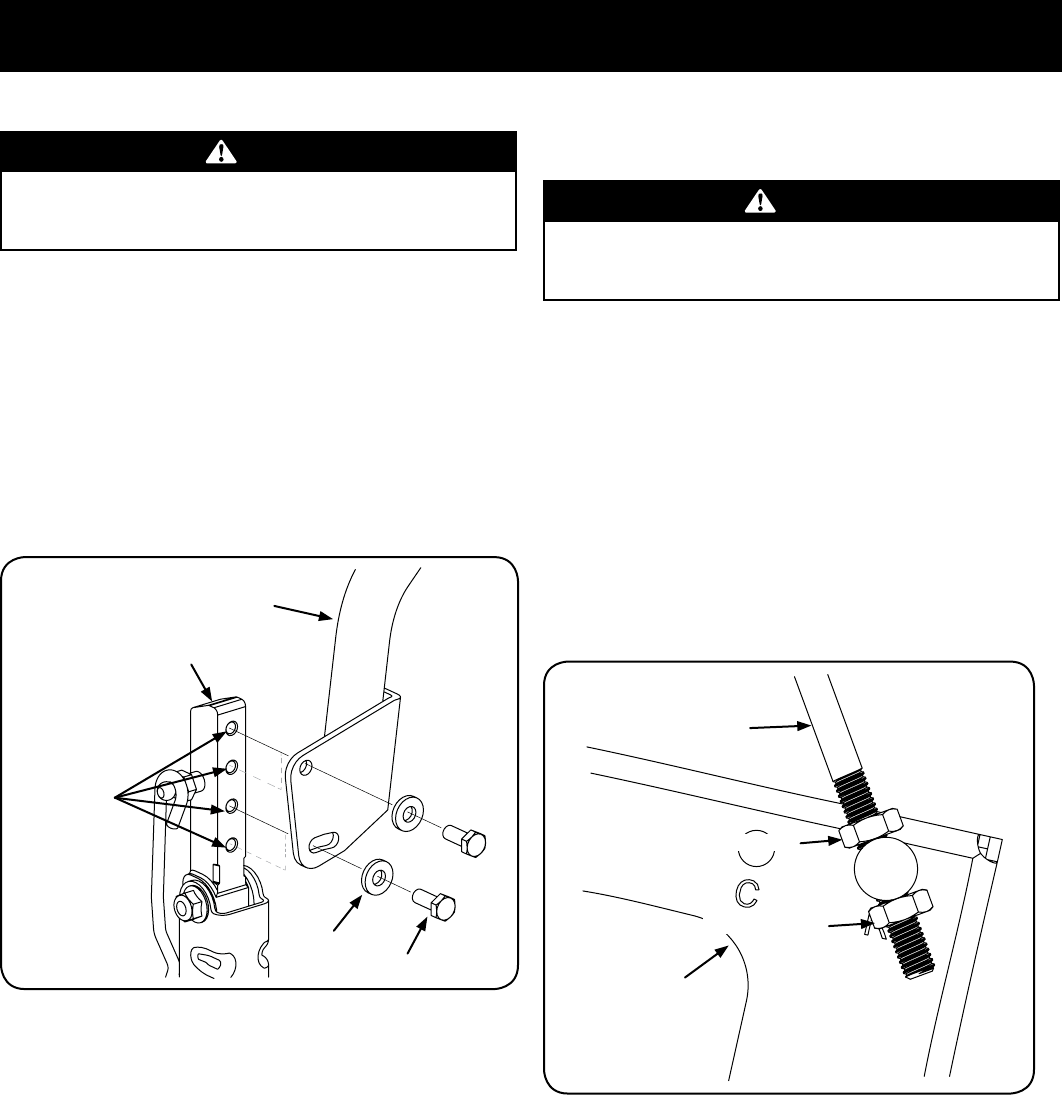 C