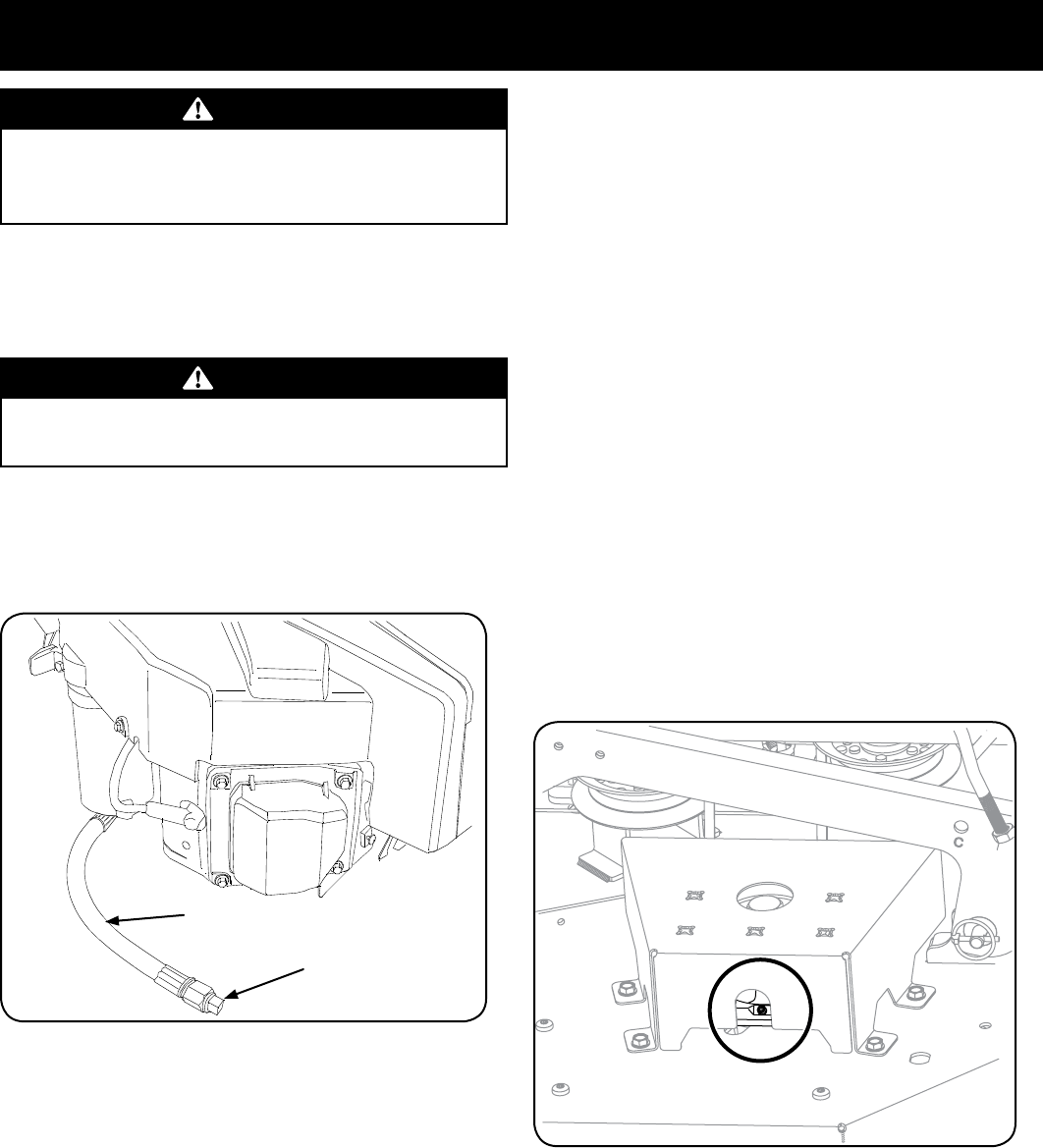 C