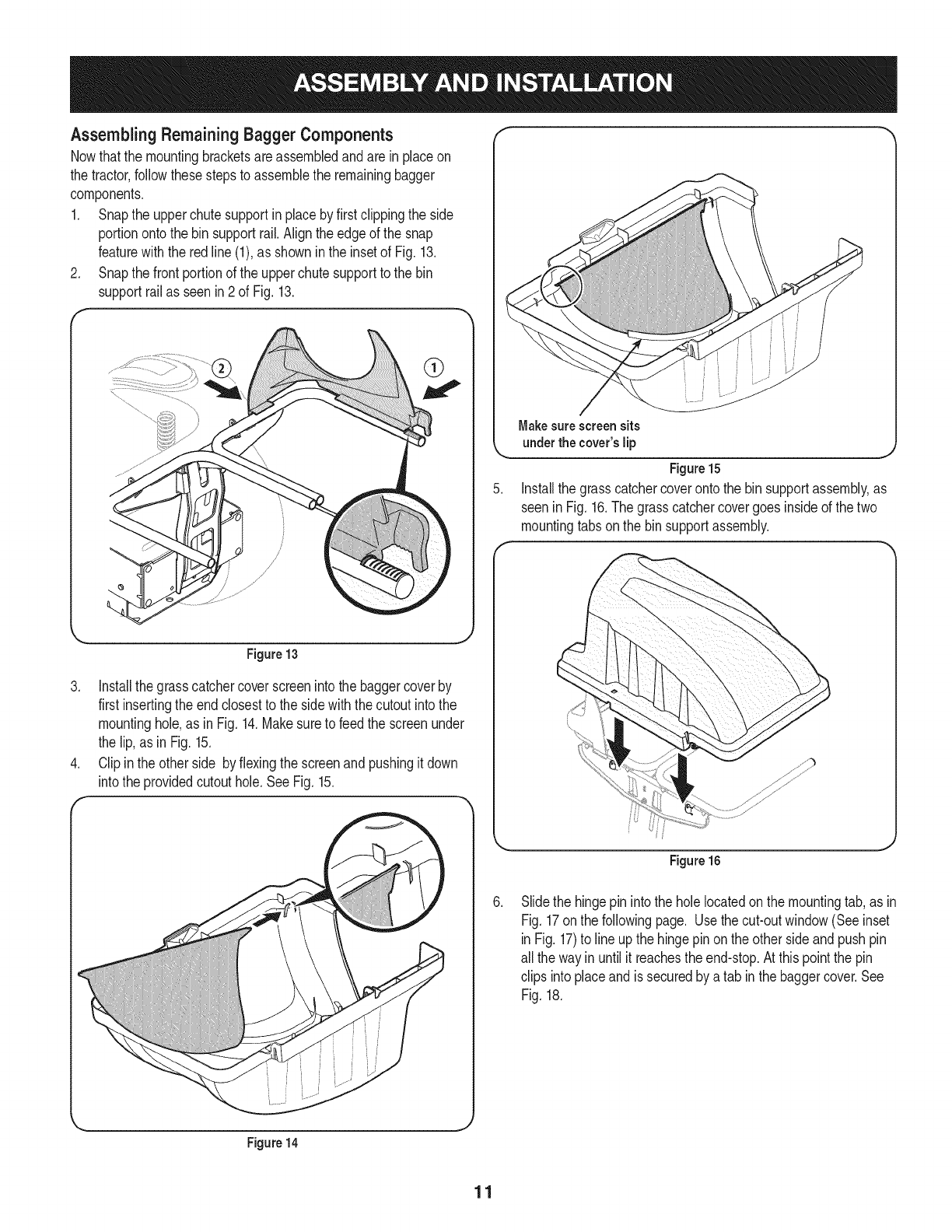 ASSEMBLY AND INSTALLATION

Assembling Remaining Bagger Components

Now that the mounting brackets are assembled and are in place on the tractor, follow these steps to assemble the remaining bagger components.

1. Snap the upper chute support in place by first clipping the side portion onto the bin support rail. Align the edge of the snap feature with the red line (1), as shown in the inset of Fig. 13.
2. Snap the front portion of the upper chute support to the bin support rail as seen in 2 of Fig. 13.

2

1

Figure 13

3. Install the grass catcher cover screen into the bagger cover by first inserting the end closest to the side with the cutout into the mounting hole, as in Fig. 14. Make sure to feed the screen under the lip, as in Fig. 15.
4. Clip in the other side by flexing the screen and pushing it down into the provided cutout hole. See Fig. 15.

Figure 14

Make sure screen sits under the cover's lip

Figure 15

5. Install the grass catcher cover onto the bin support assembly, as seen in Fig. 16. The grass catcher cover goes inside of the two mounting tabs on the bin support assembly.

Figure 16

6. Slide the hinge pin into the hole located on the mounting tab, as in Fig. 17 on the following page. Use the cut-out window (See inset in Fig. 17) to line up the hinge pin on the other side and push pin all the way in until it reaches the end-stop. At this point the pin clips into place and is secured by a tab in the bagger cover. See Fig. 18.

11