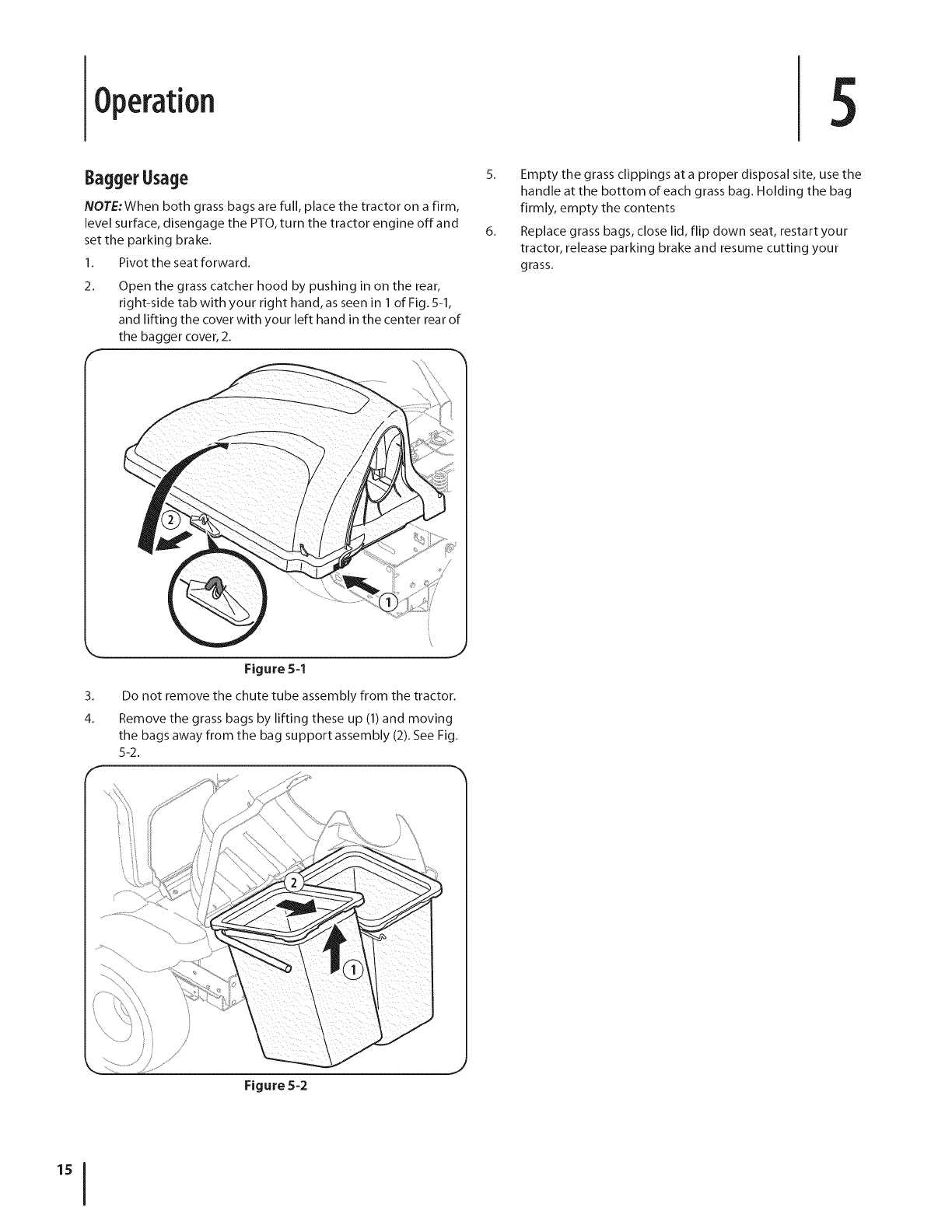 Operation

5

Bagger Usage

NOTE: When both grass bags are full, place the tractor on a firm, level surface, disengage the PTO, turn the tractor engine off and set the parking brake.

1. Pivot the seat forward.

2. Open the grass catcher hood by pushing in on the rear, right-side tab with your right hand, as seen in 1 of Fig. 5-1, and lifting the cover with your left hand in the center rear of the bagger cover, 2.

2

1

Figure 5-1

3. Do not remove the chute tube assembly from the tractor.

4. Remove the grass bags by lifting these up (1) and moving the bags away from the bag support assembly (2). See Fig. 5-2.

2

1

Figure 5-2

5. Empty the grass clippings at a proper disposal site, use the handle at the bottom of each grass bag. Holding the bag firmly, empty the contents

6. Replace grass bags, close lid, flip down seat, restart your tractor, release parking brake and resume cutting your grass.

15