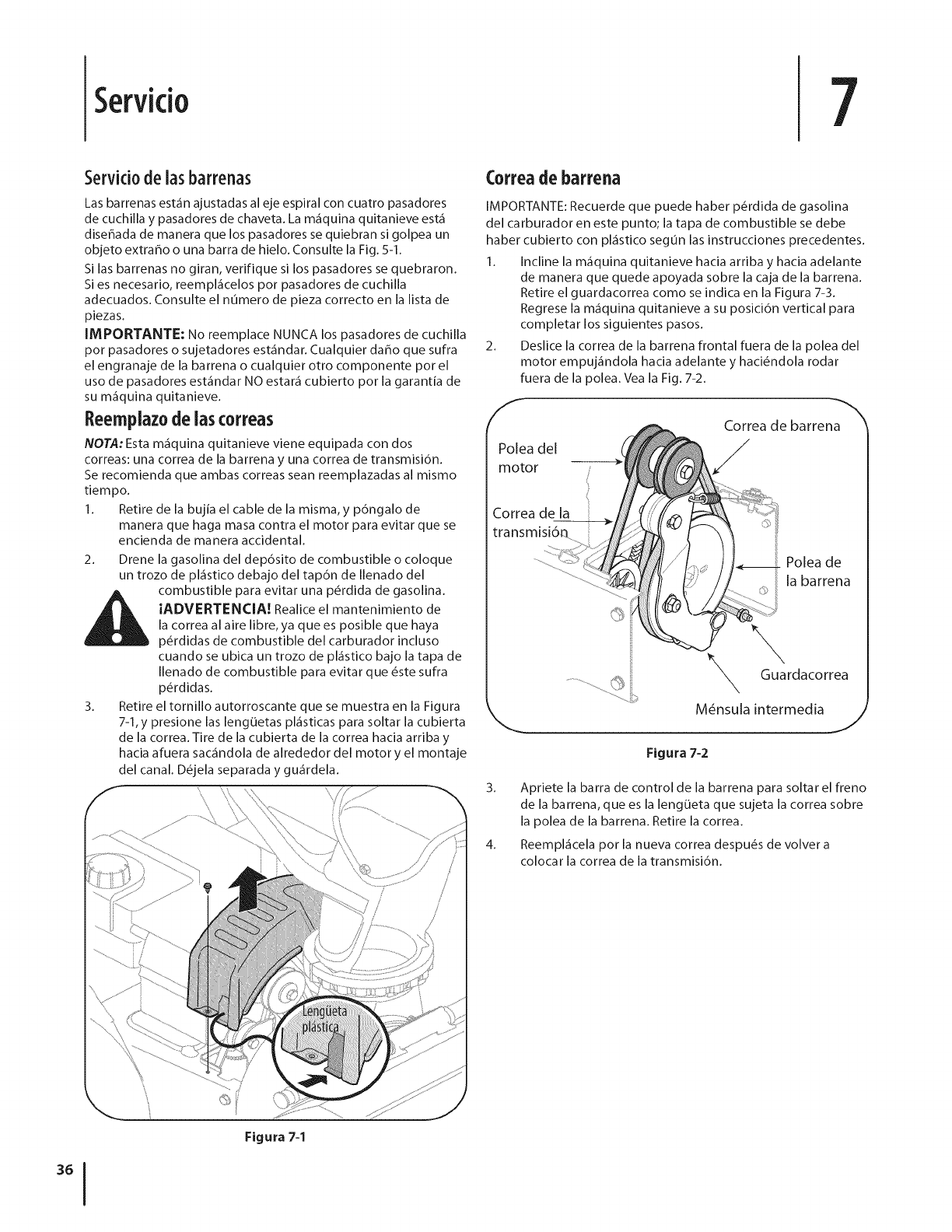 Servicio

7

Servicio de las barrenas

Las barrenas están ajustadas al eje espiral con cuatro pasadores de cuchilla y pasadores de chaveta. La máquina quitanieve está diseñada de manera que los pasadores se quiebran si golpea un objeto extraño o una barra de hielo. Consulte la Fig. 5-1.

Si las barrenas no giran, verifique si los pasadores se quebraron. Si es necesario, reemplácelos por pasadores de cuchilla adecuados. Consulte el número de pieza correcto en la lista de piezas.

IMPORTANTE: No reemplace NUNCA los pasadores de cuchilla por pasadores o sujetadores estándar. Cualquier daño que sufra el engranaje de la barrena o cualquier otro componente por el uso de pasadores estándar NO estará cubierto por la garantía de su máquina quitanieve.

Reemplazo de las correas

NOTA: Esta máquina quitanieve viene equipada con dos correas: una correa de la barrena y una correa de transmisión. Se recomienda que ambas correas sean reemplazadas al mismo tiempo.

1. Retire de la bujía el cable de la misma, y póngalo de manera que haga masa contra el motor para evitar que se encienda de manera accidental.

2. Drene la gasolina del depósito de combustible o coloque un trozo de plástico debajo del tapón de llenado del combustible para evitar una pérdida de gasolina.

¡ADVERTENCIA! Realice el mantenimiento de la correa al aire libre, ya que es posible que haya pérdidas de combustible del carburador incluso cuando se ubica un trozo de plástico bajo la tapa de llenado de combustible para evitar que éste sufra pérdidas.

3. Retire el tornillo autorroscante que se muestra en la Figura 7-1, y presione las lengüetas plásticas para soltar la cubierta de la correa. Tire de la cubierta de la correa hacia arriba y hacia afuera sacándola de alrededor del motor y el montaje del canal. Déjela separada y guárdela.

Lengüeta plástica

Figura 7-1

Correa de barrena

IMPORTANTE: Recuerde que puede haber pérdida de gasolina del carburador en este punto; la tapa de combustible se debe haber cubierto con plástico según las instrucciones precedentes.

1. Incline la máquina quitanieve hacia arriba y hacia adelante de manera que quede apoyada sobre la caja de la barrena. Retire el guardacorrea como se indica en la Figura 7-3. Regrese la máquina quitanieve a su posición vertical para completar los siguientes pasos.

2. Deslice la correa de la barrena frontal fuera de la polea del motor empujándola hacia adelante y haciéndola rodar fuera de la polea. Vea la Fig. 7-2.

Polea del motor

Correa de barrena

Correa de la transmisión

Polea de la barrena

Guardacorrea

Ménsula intermedia

Figura 7-2

3. Apriete la barra de control de la barrena para soltar el freno de la barrena, que es la lengüeta que sujeta la correa sobre la polea de la barrena. Retire la correa.

4. Reemplácela por la nueva correa después de volver a colocar la correa de la transmisión.

36