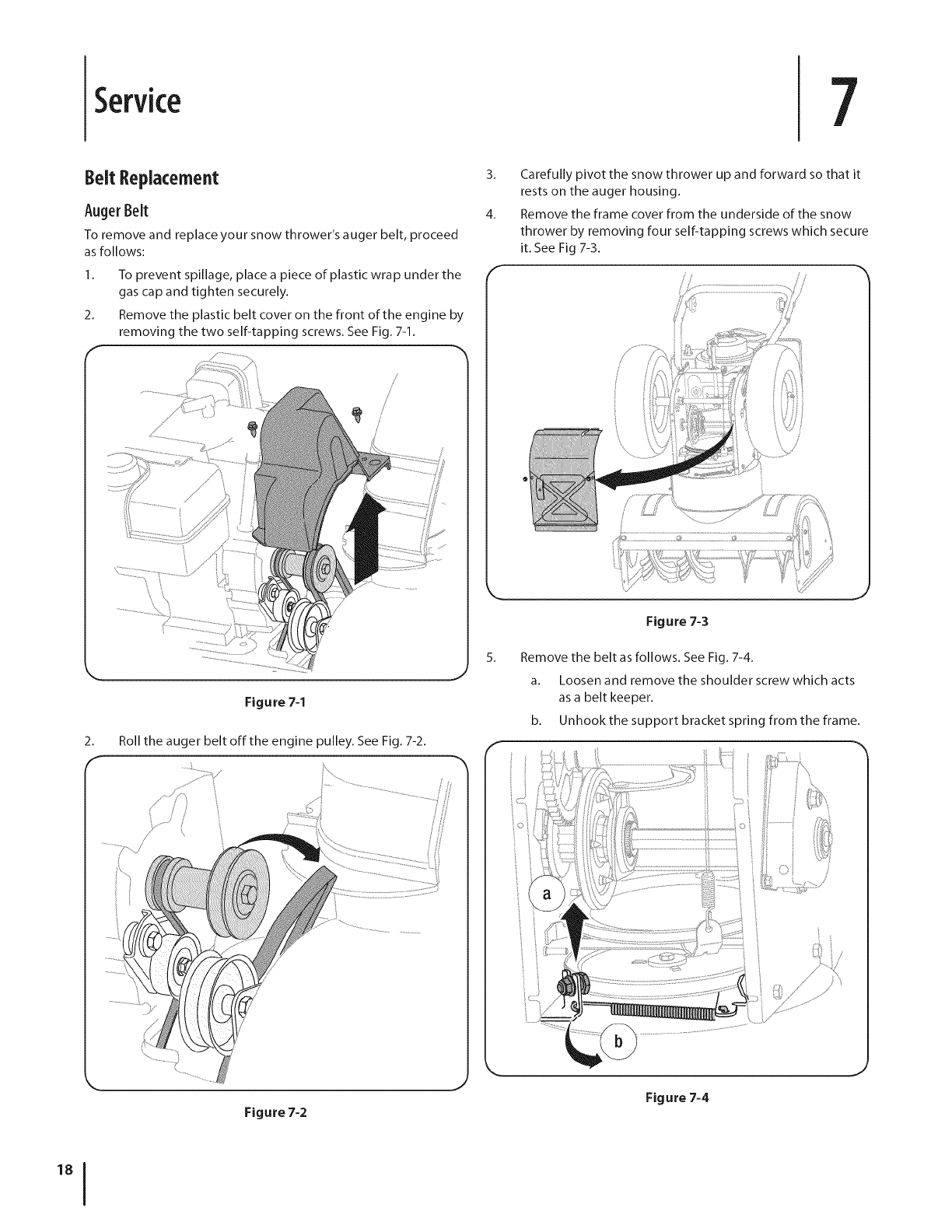 Service

7

Belt Replacement

Auger Belt

To remove and replace your snow thrower's auger belt, proceed as follows:

1. To prevent spillage, place a piece of plastic wrap under the gas cap and tighten securely.

2. Remove the plastic belt cover on the front of the engine by removing the two self-tapping screws. See Fig. 7-1.

Figure 7-1

2. Roll the auger belt off the engine pulley. See Fig. 7-2.

Figure 7-2

3. Carefully pivot the snow thrower up and forward so that it rests on the auger housing.

4. Remove the frame cover from the underside of the snow thrower by removing four self-tapping screws which secure it. See Fig 7-3.

Figure 7-3

5. Remove the belt as follows. See Fig. 7-4.

a. Loosen and remove the shoulder screw which acts as a belt keeper.

b. Unhook the support bracket spring from the frame.

a

b

Figure 7-4

18