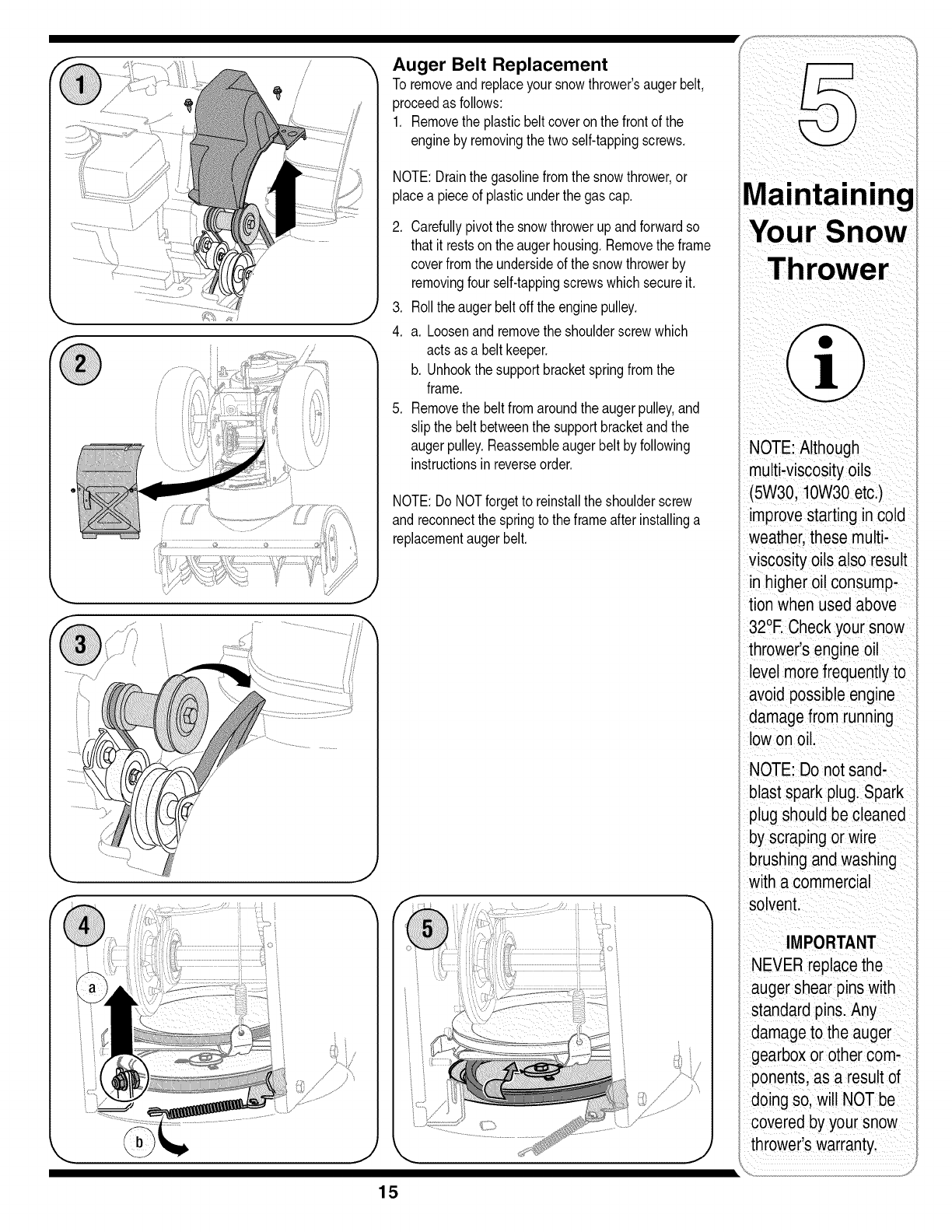 1

2

3

4

a

b

5

Auger Belt Replacement

To remove and replace your snow thrower's auger belt, proceed as follows:

1. Remove the plastic belt cover on the front of the engine by removing the two self-tapping screws.

NOTE: Drain the gasoline from the snow thrower, or place a piece of plastic under the gas cap.

2. Carefully pivot the snow thrower up and forward so that it rests on the auger housing. Remove the frame cover from the underside of the snow thrower by removing four self-tapping screws which secure it.

3. Roll the auger belt off the engine pulley.

4. a. Loosen and remove the shoulder screw which acts as a belt keeper.

b. Unhook the support bracket spring from the frame.

5. Remove the belt from around the auger pulley, and slip the belt between the support bracket and the auger pulley. Reassemble auger belt by following instructions in reverse order.

NOTE: Do NOT forget to reinstall the shoulder screw and reconnect the spring to the frame after installing a replacement auger belt.

5

Maintaining Your Snow Thrower

i

NOTE: Although multi-viscosity oils (5W30, 10W30 etc.) improve starting in cold weather, these multi-viscosity oils also result in higher oil consumption when used above 32°F. Check your snow thrower's engine oil level more frequently to avoid possible engine damage from running low on oil.

NOTE: Do not sandblast spark plug. Spark plug should be cleaned by scraping or wire brushing and washing with a commercial solvent.

IMPORTANT

NEVER replace the auger shear pins with standard pins. Any damage to the auger gearbox or other components, as a result of doing so, will NOT be covered by your snow thrower's warranty.

15