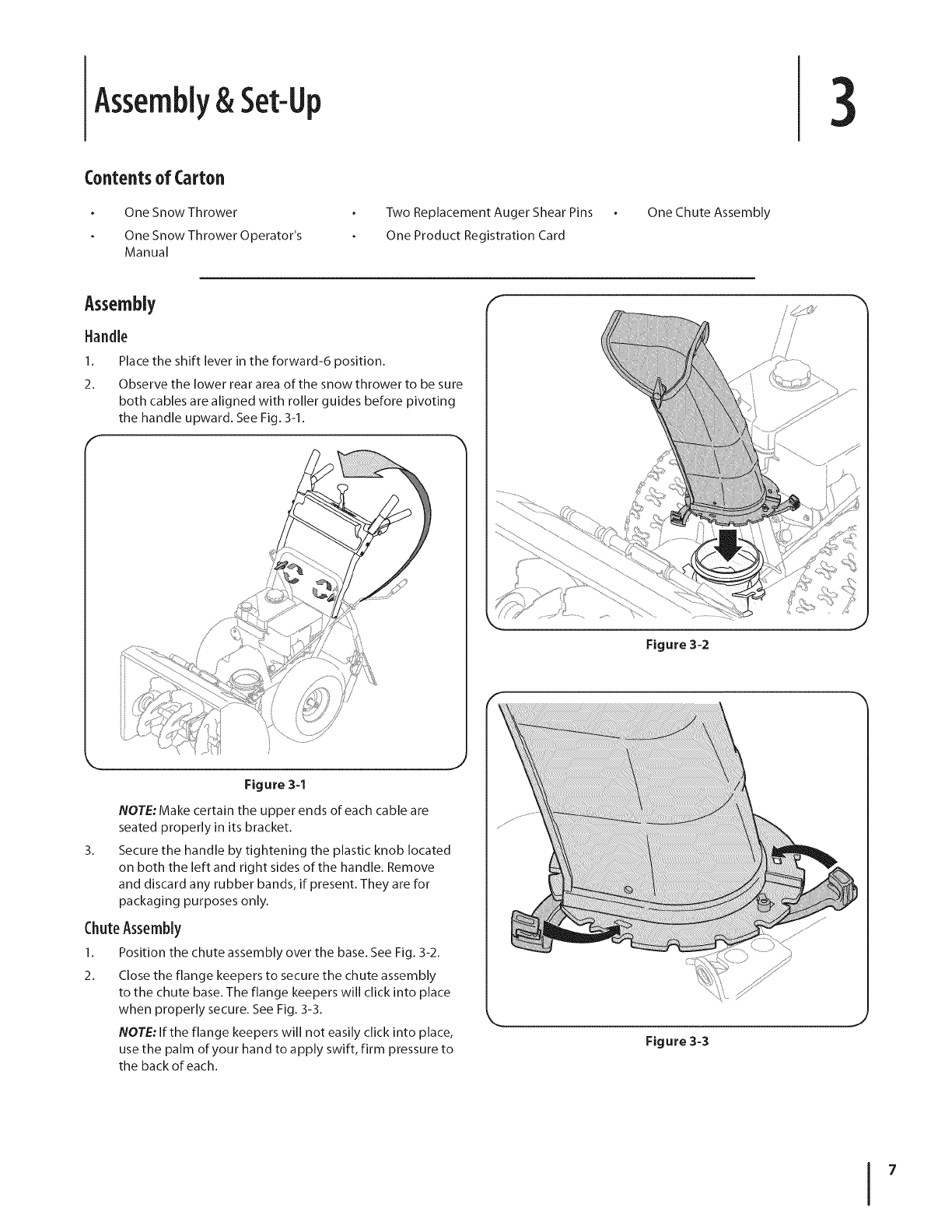 Assembly & Set-Up

3

Contents of Carton

• One Snow Thrower
• One Snow Thrower Operator's Manual
• Two Replacement Auger Shear Pins
• One Product Registration Card
• One Chute Assembly

Assembly

Handle

1. Place the shift lever in the forward-6 position.
2. Observe the lower rear area of the snow thrower to be sure both cables are aligned with roller guides before pivoting the handle upward. See Fig. 3-1.

Figure 3-1

NOTE: Make certain the upper ends of each cable are seated properly in its bracket.

3. Secure the handle by tightening the plastic knob located on both the left and right sides of the handle. Remove and discard any rubber bands, if present. They are for packaging purposes only.

Chute Assembly

1. Position the chute assembly over the base. See Fig. 3-2.
2. Close the flange keepers to secure the chute assembly to the chute base. The flange keepers will click into place when properly secure. See Fig. 3-3.

NOTE: If the flange keepers will not easily click into place, use the palm of your hand to apply swift, firm pressure to the back of each.

Figure 3-2

Figure 3-3

7