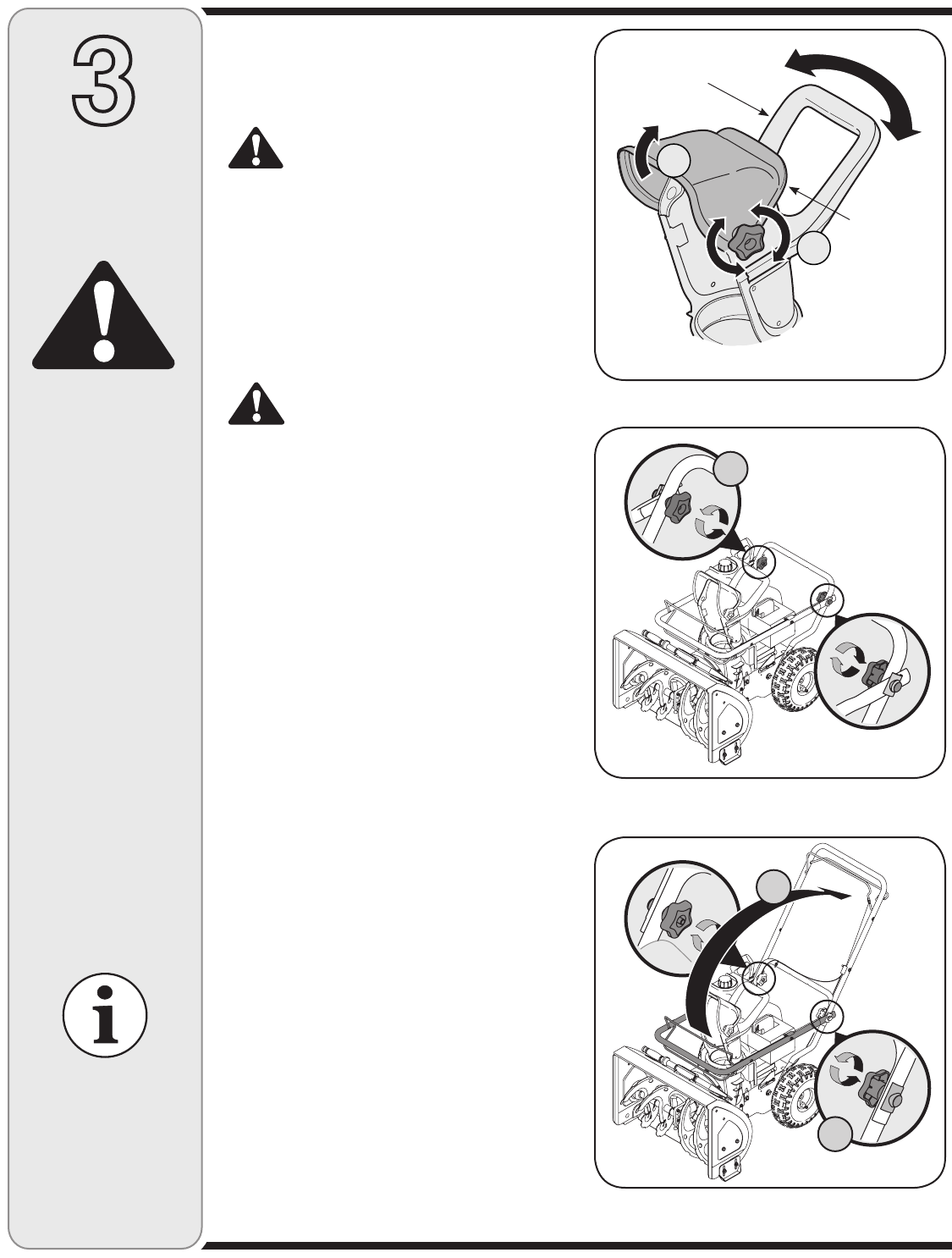 3