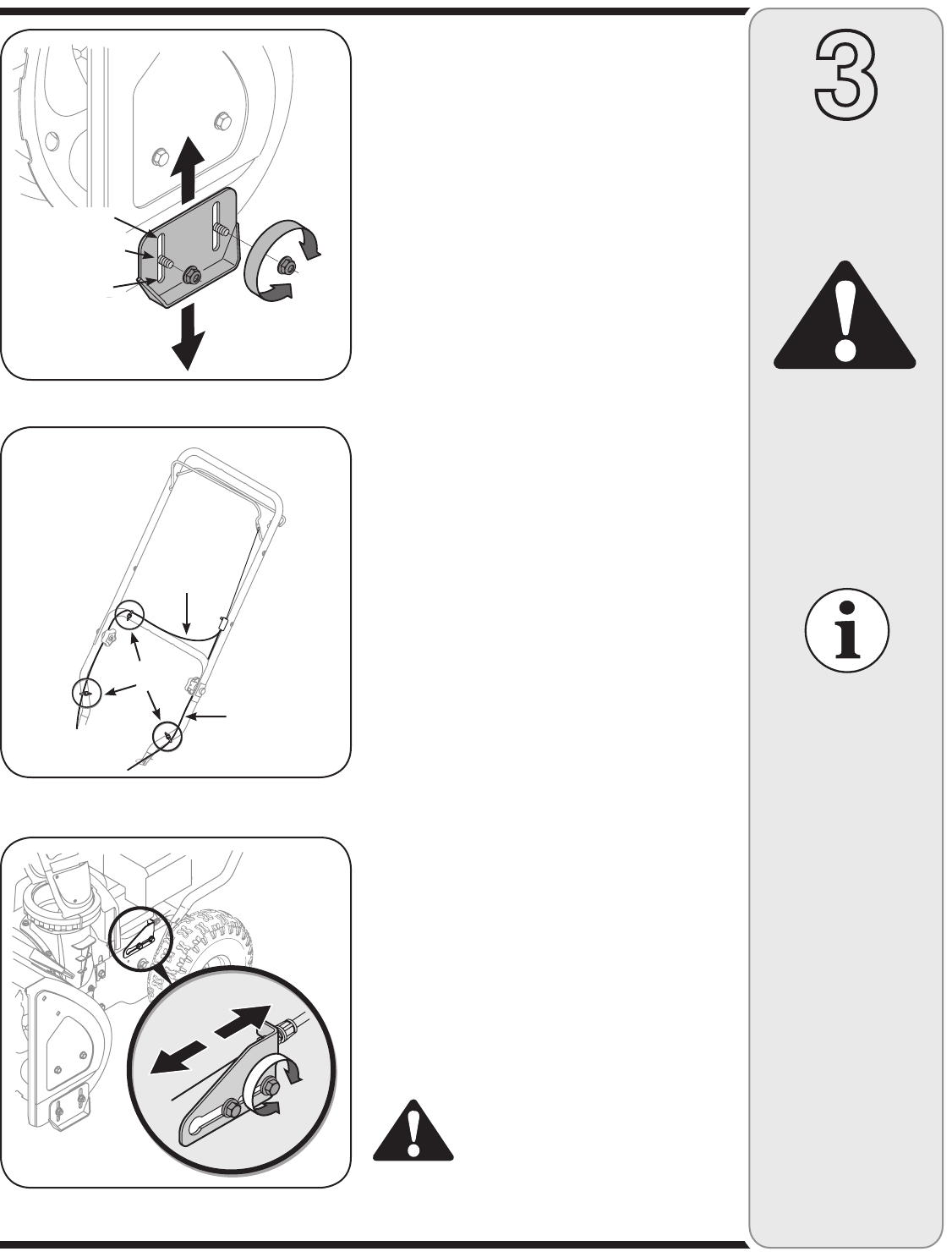 3