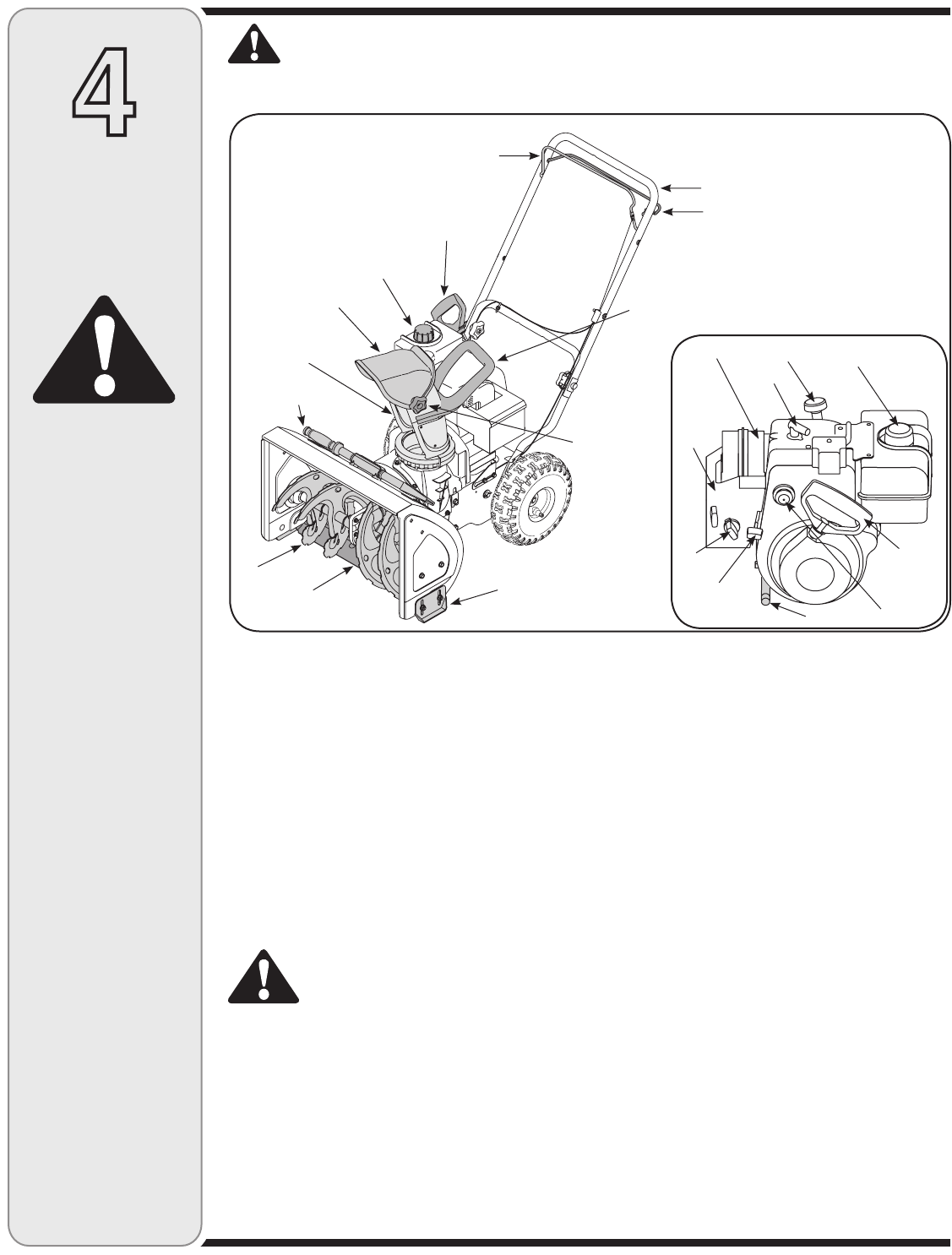 4