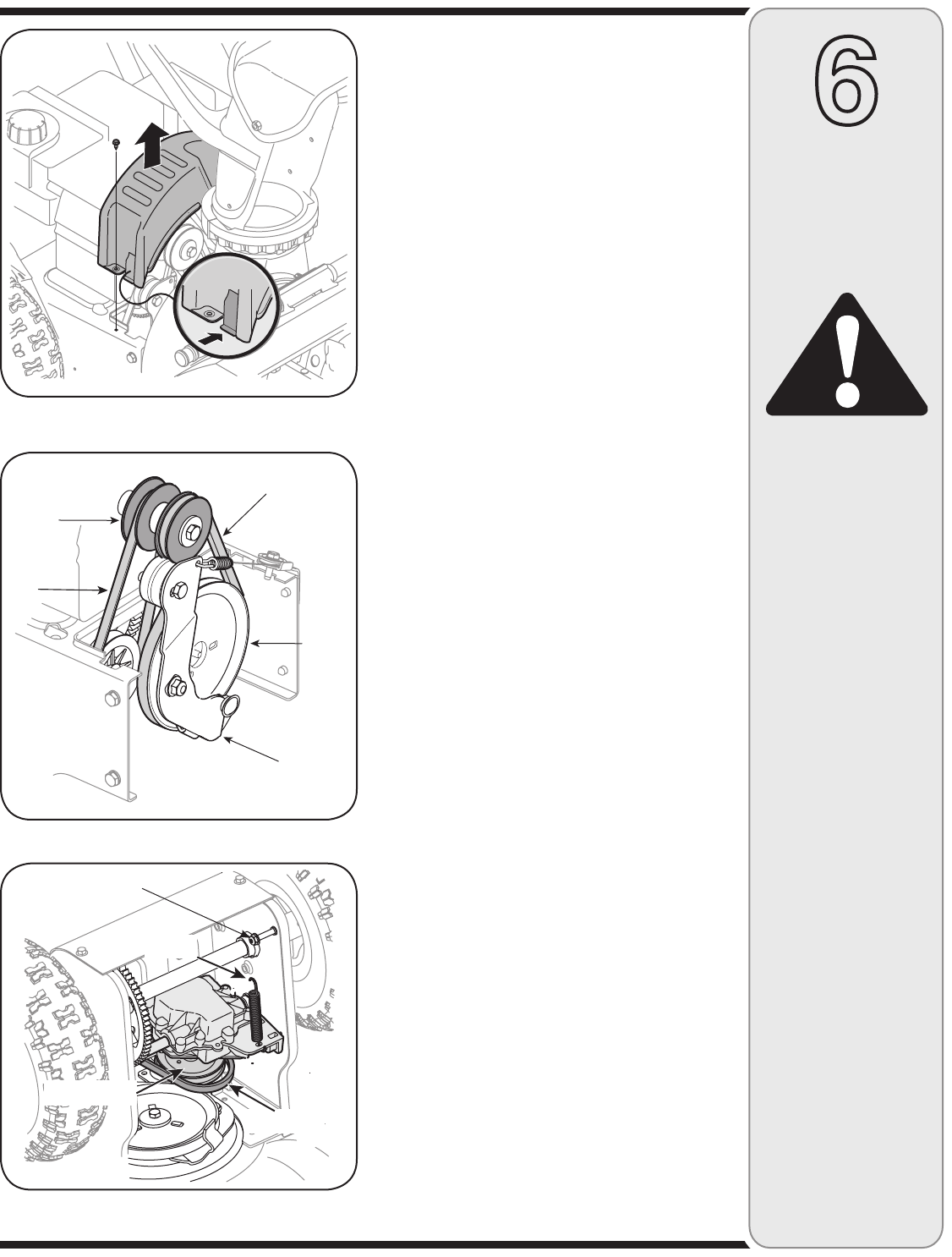 6