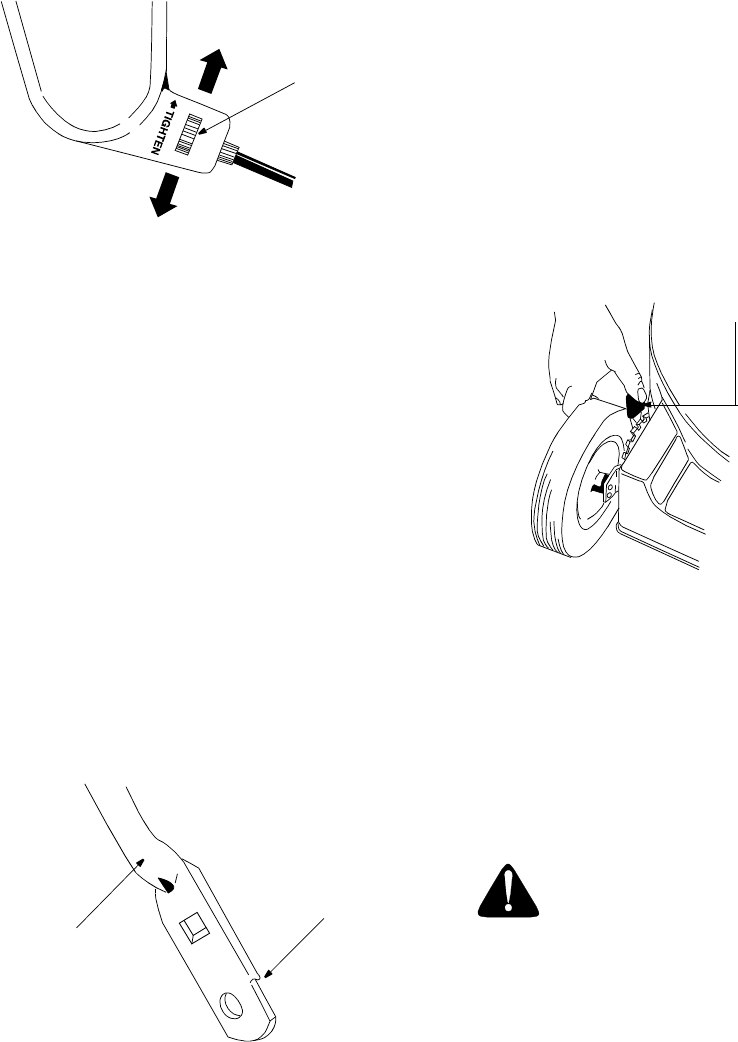 TIGHTEN