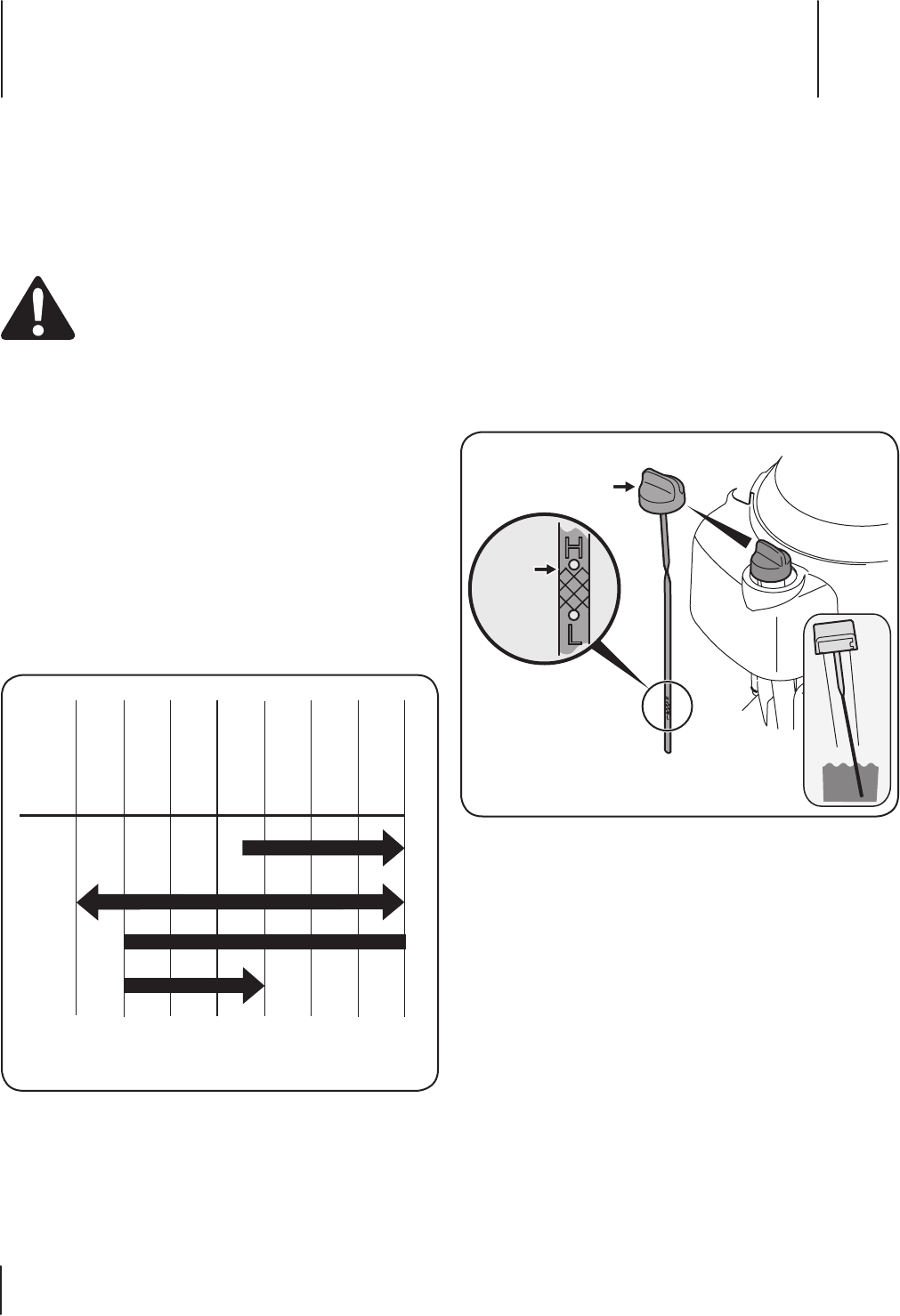 H
L